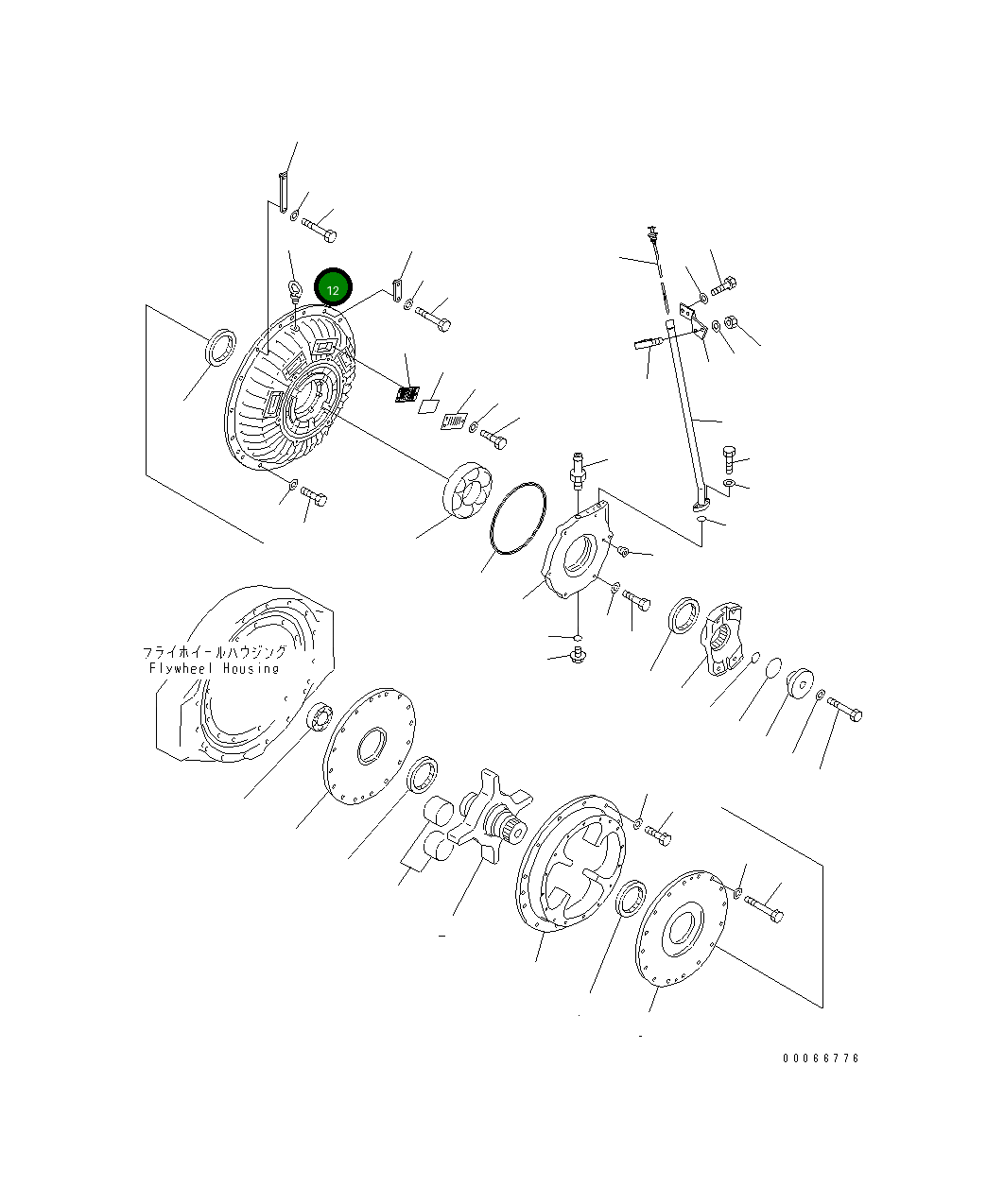 12

フライホイールハウジング
Flywheel Housing

00066776