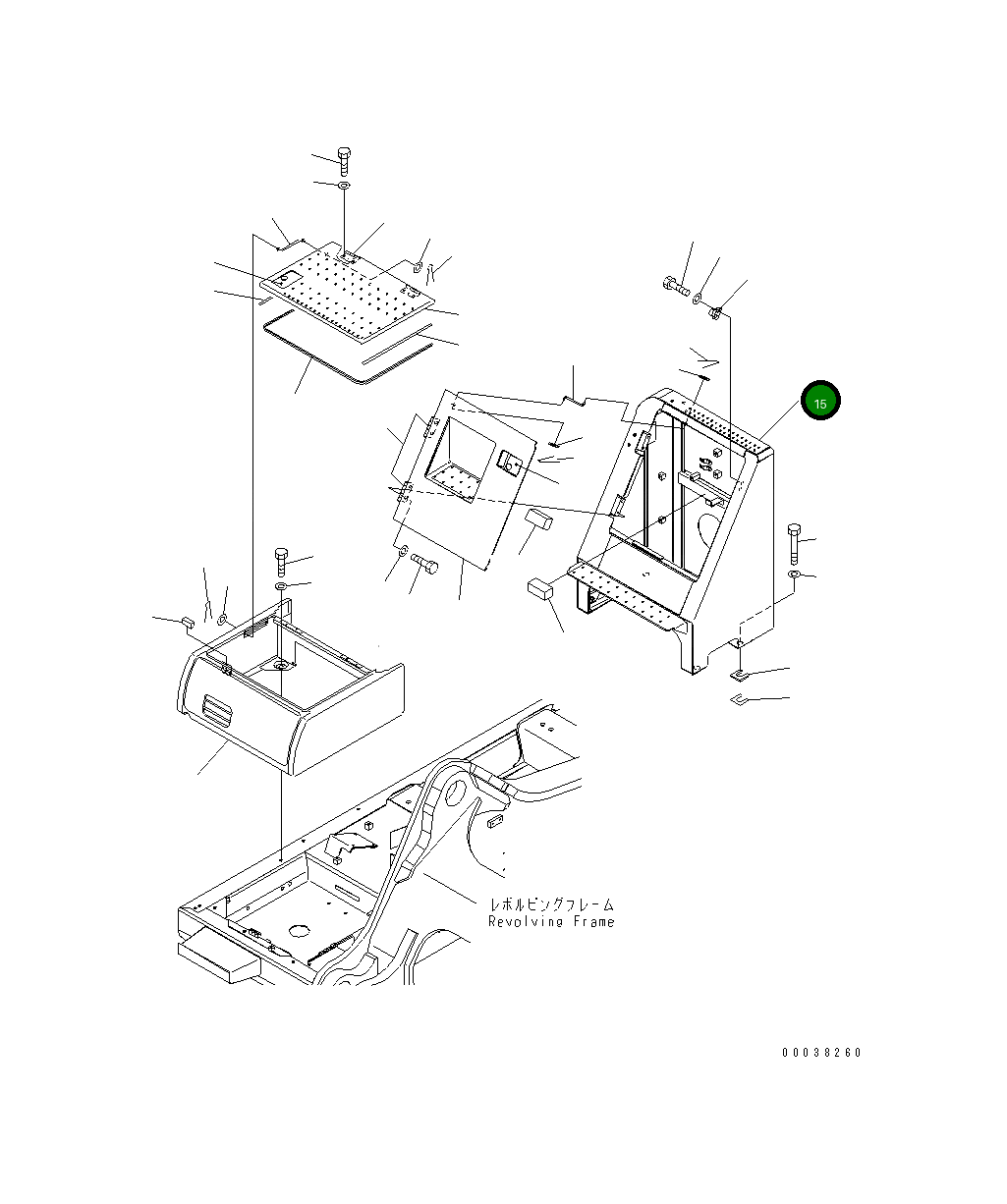 15

レボルビングフレーム
Revolving Frame

00038260