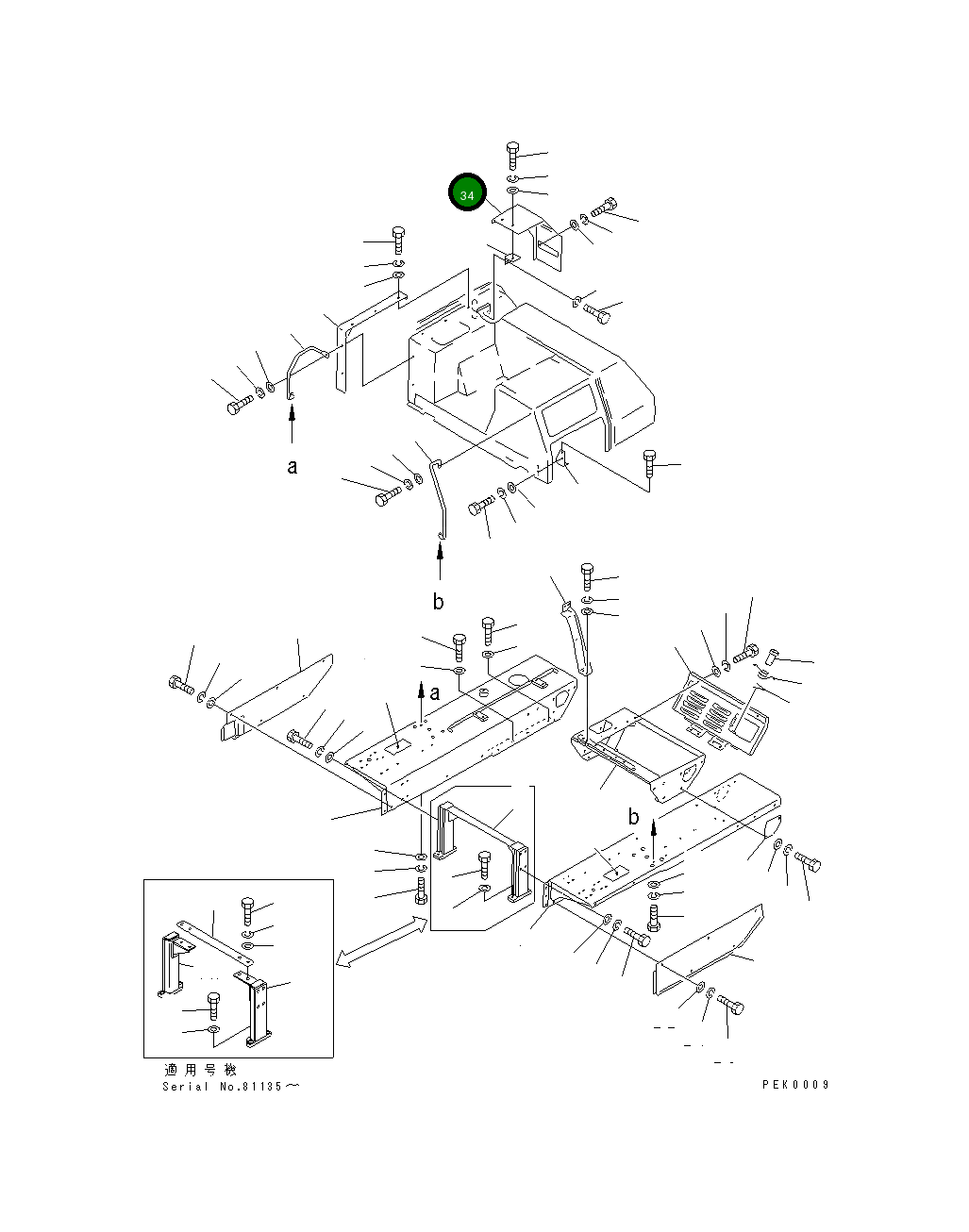 34

a

b

a

b

適用号機
Serial No.81135～

PEK0009