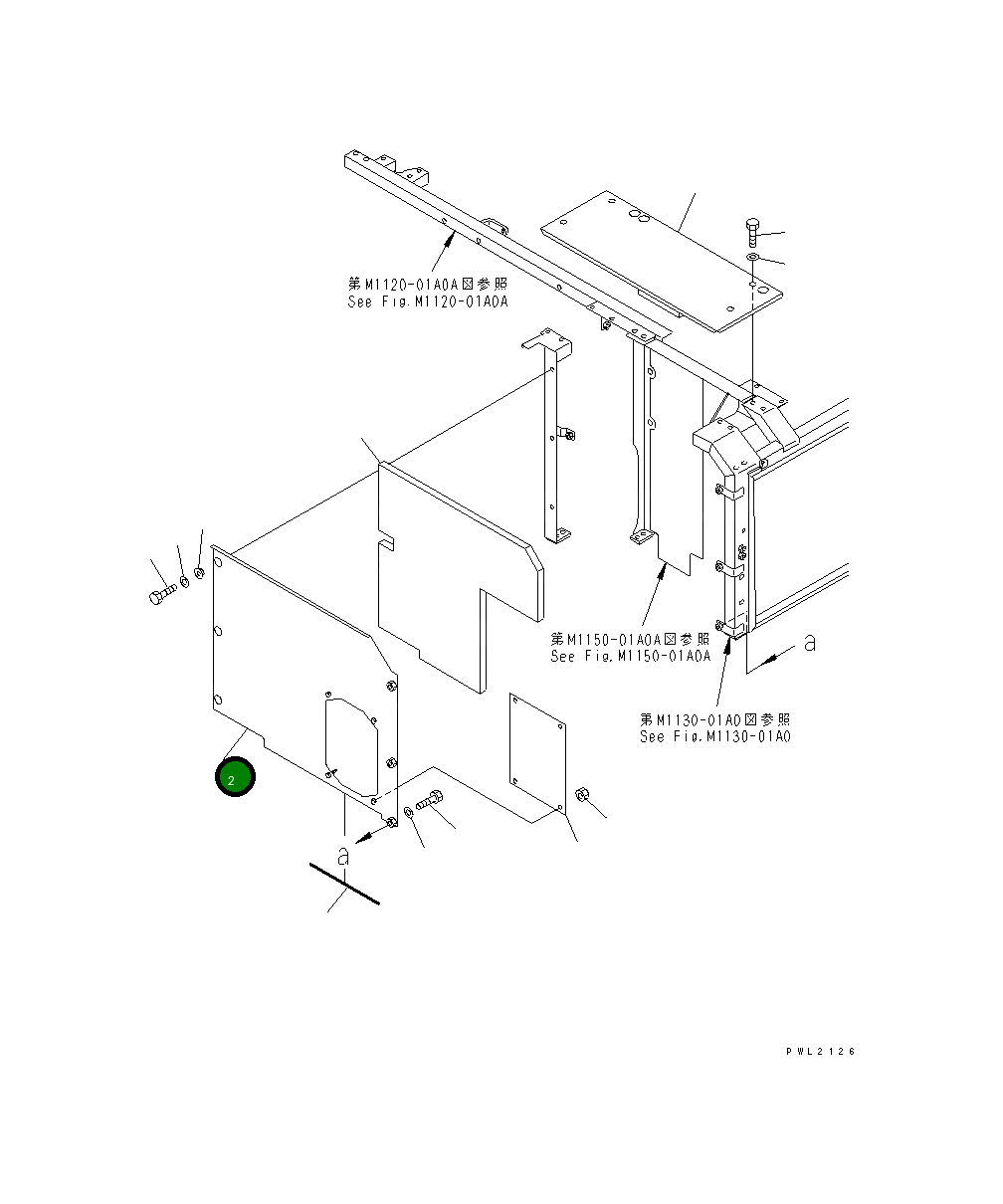 第M1120-01A0A図参照
See Fig.M1120-01A0A

第M1150-01A0A図参照
See Fig.M1150-01A0A

a

第M1130-01A0図参照
See Fig.M1130-01A0

2

a

PWL2126