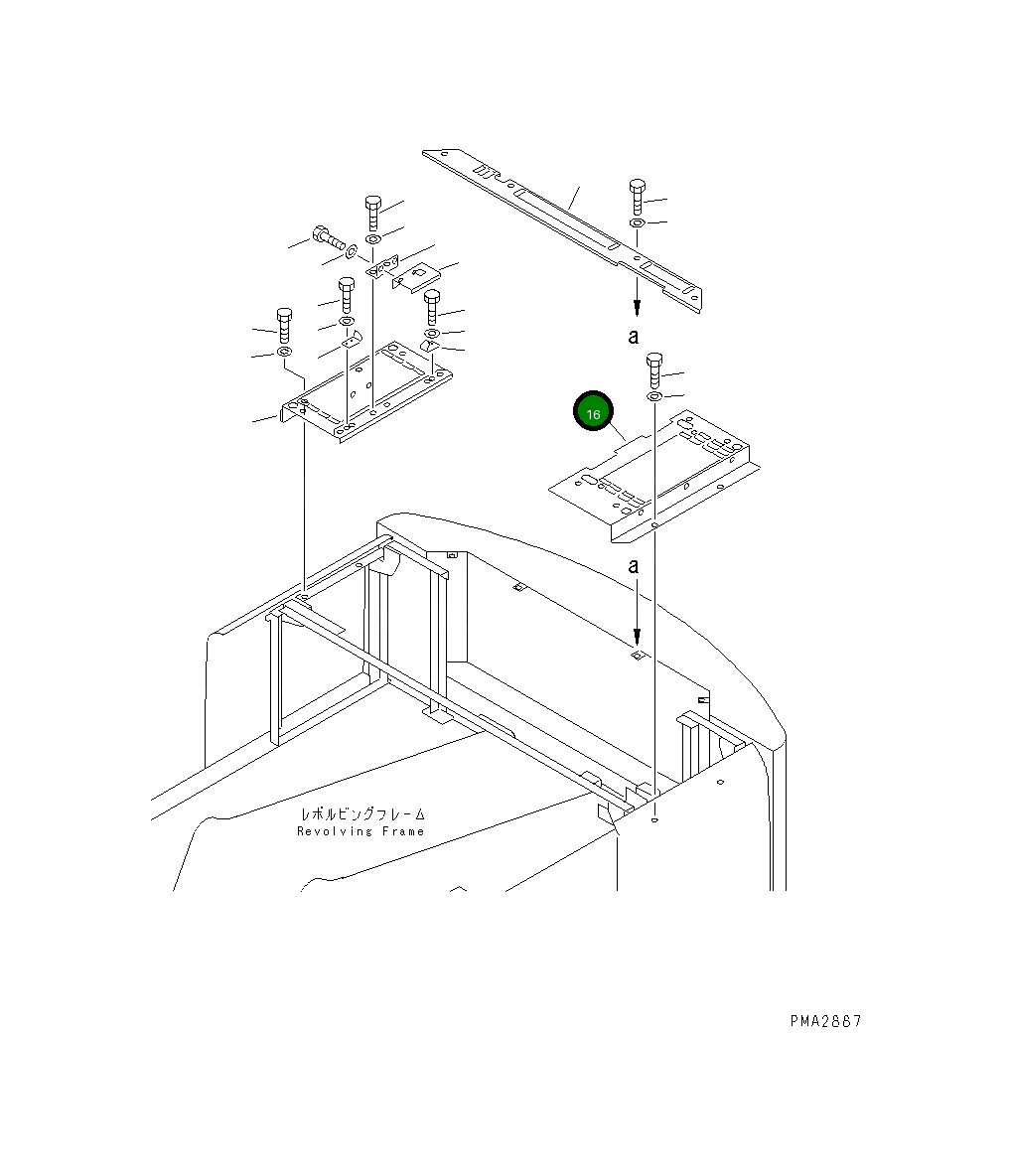 a

16

a

レボルビングフレーム
Revolving Frame

PMA2887