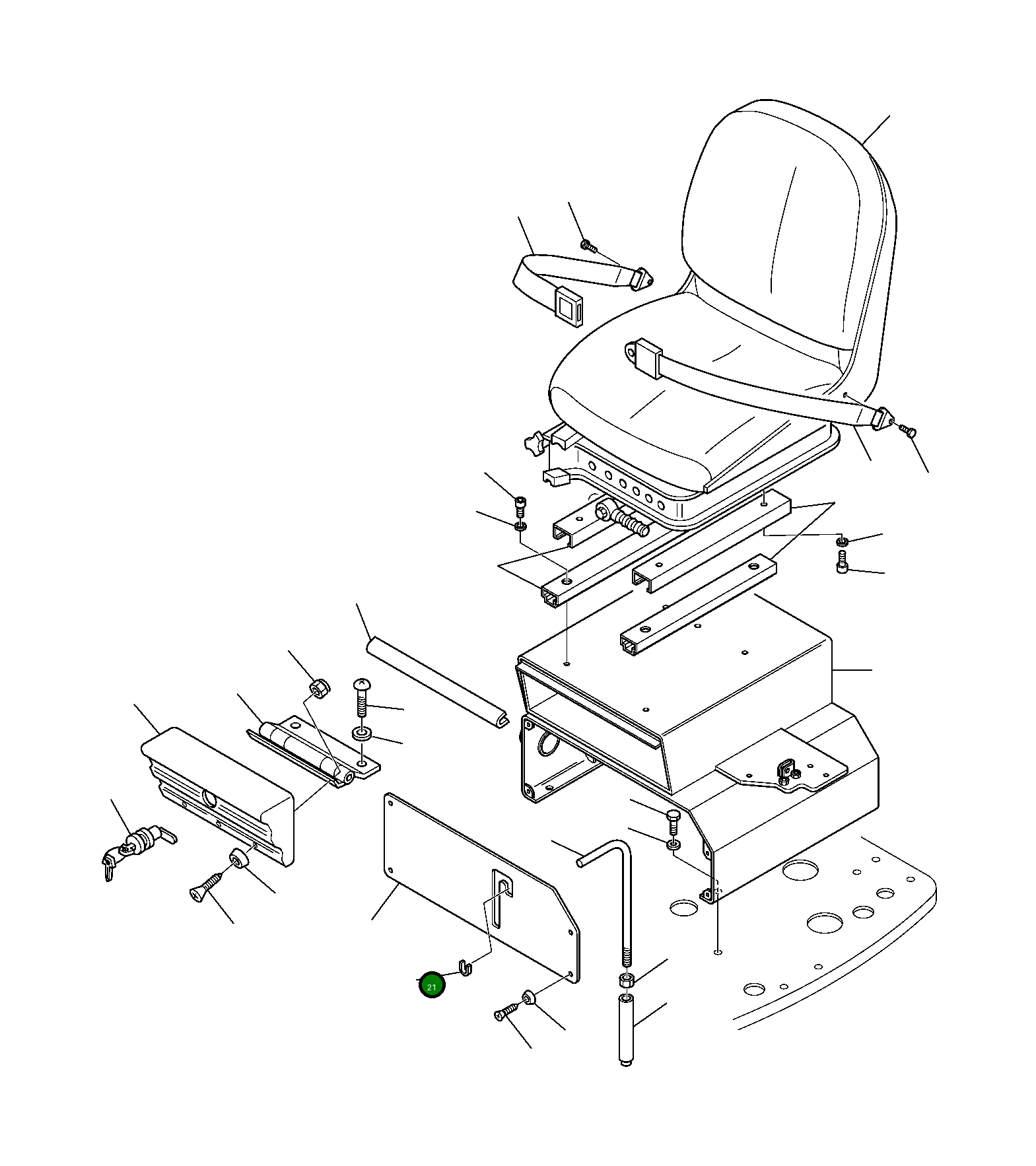 21