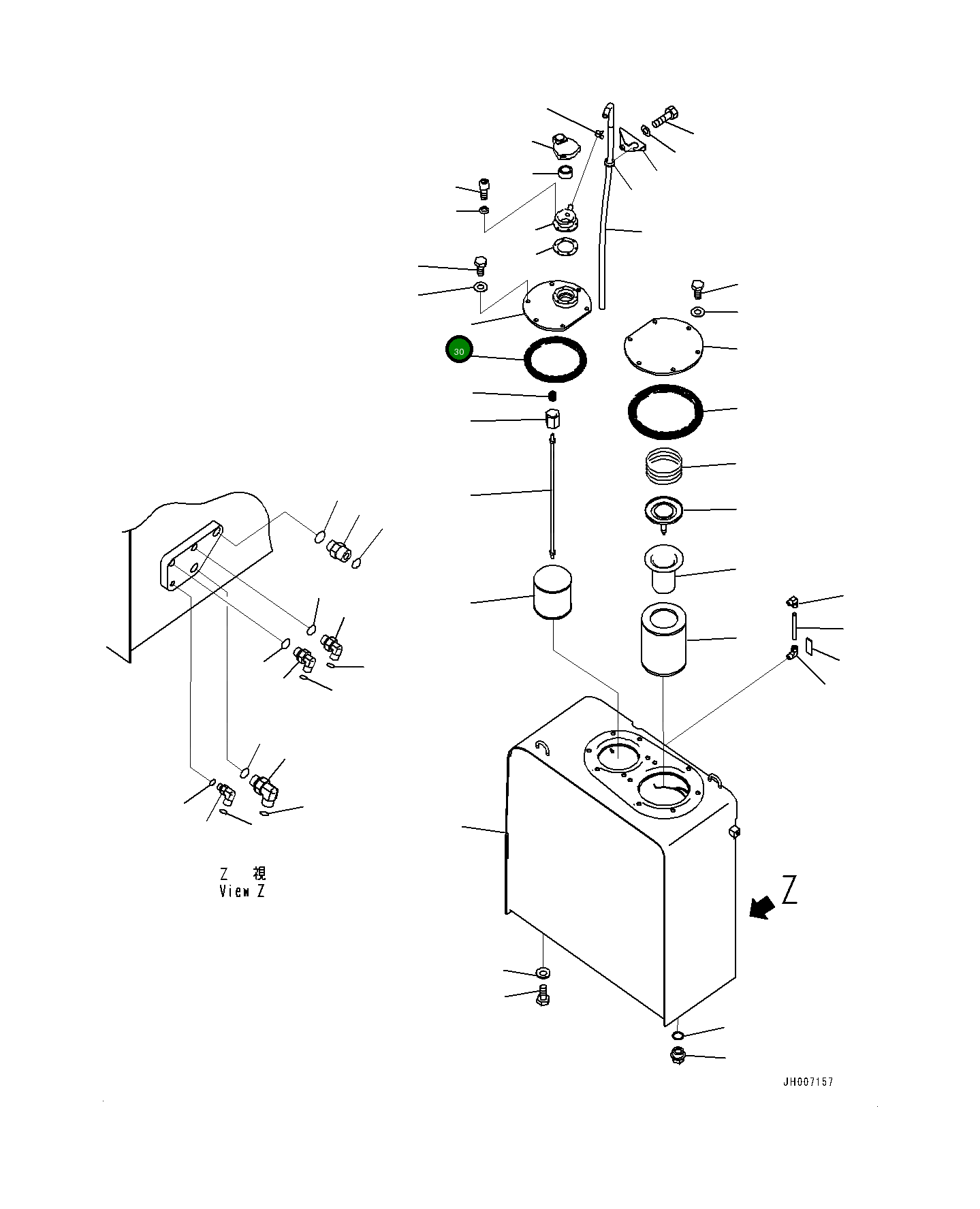 30

Z 視
View Z

Z

JH007157