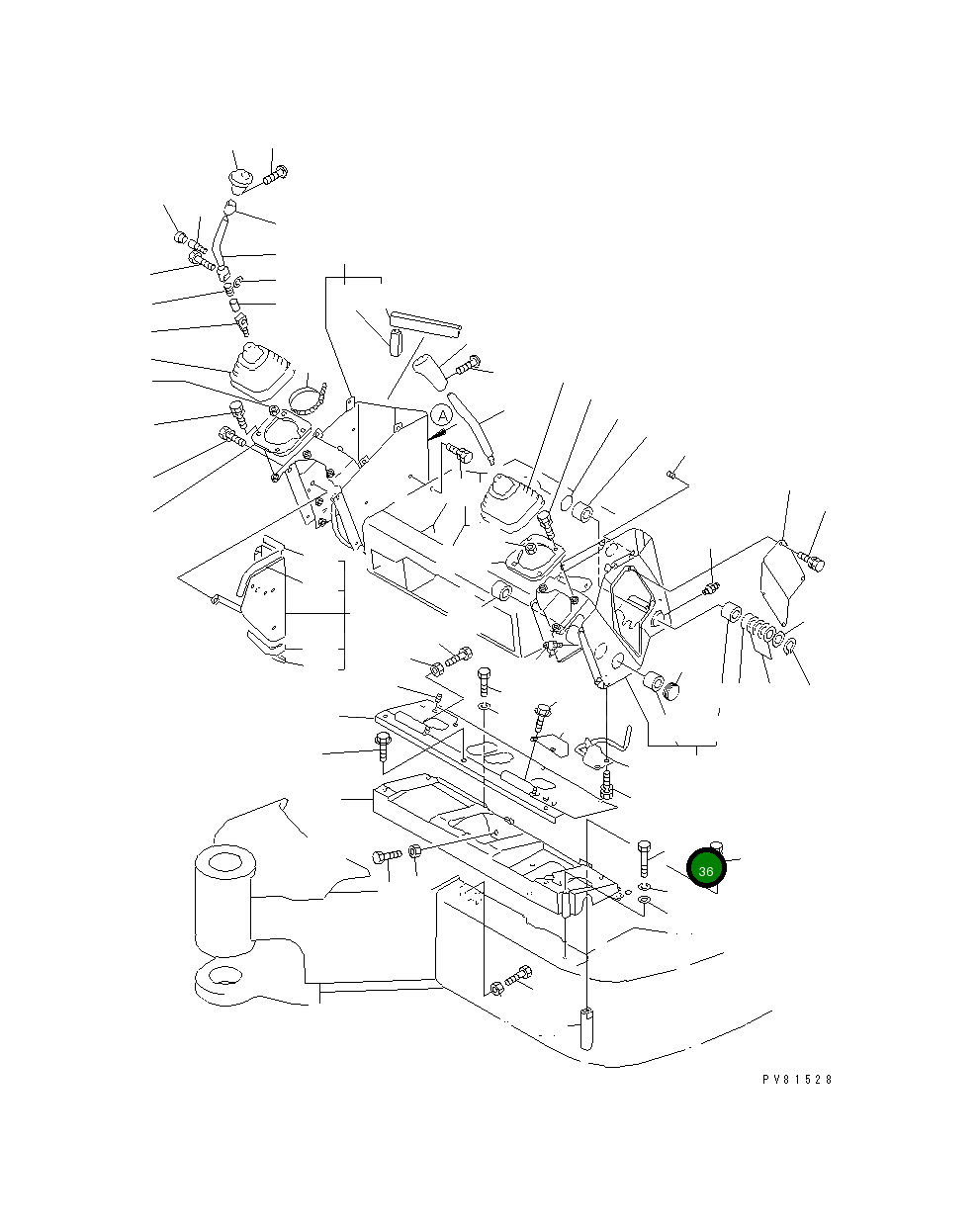 A

36

PV81528