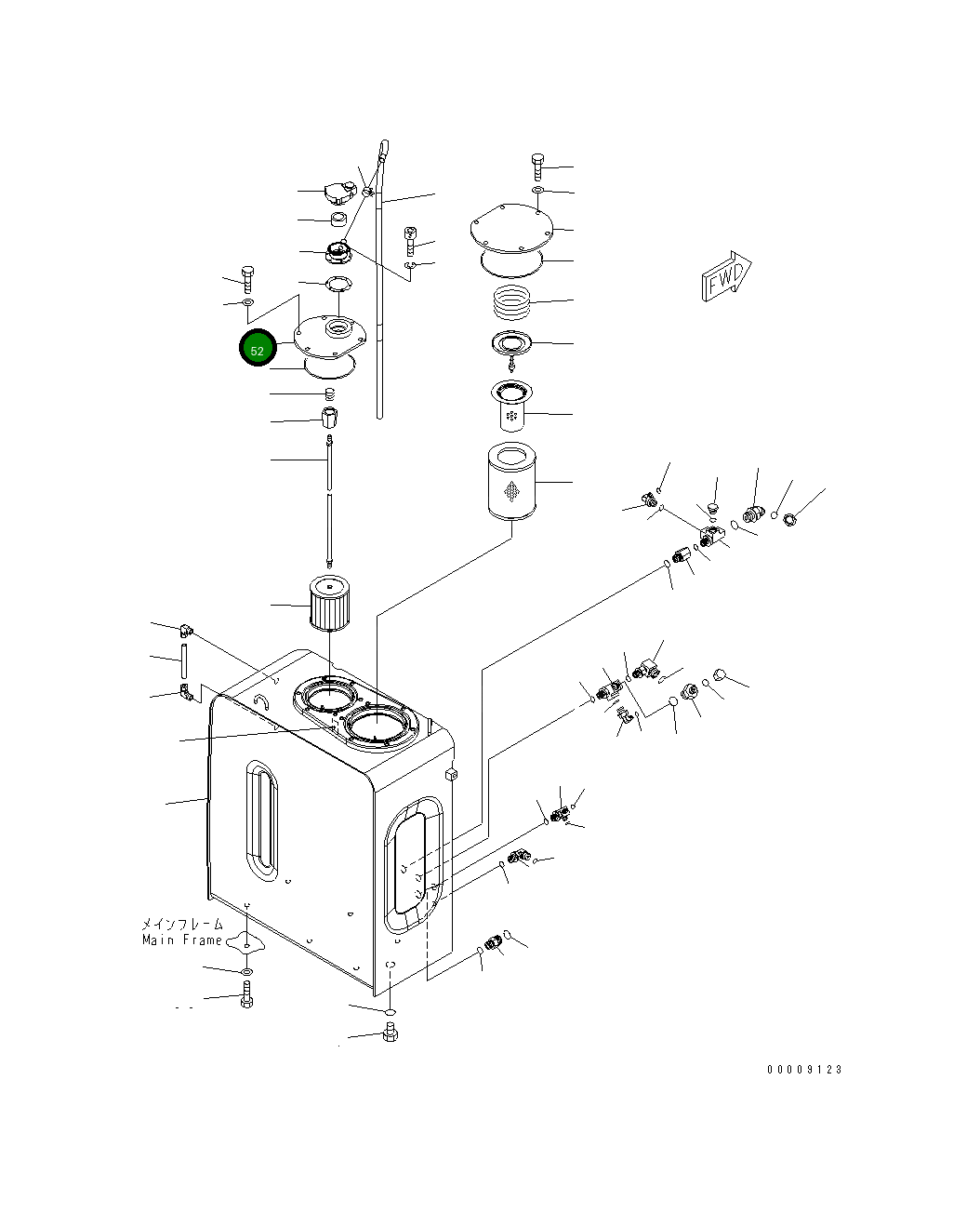 FWD

52

メインフレーム
Main Frame

00009123