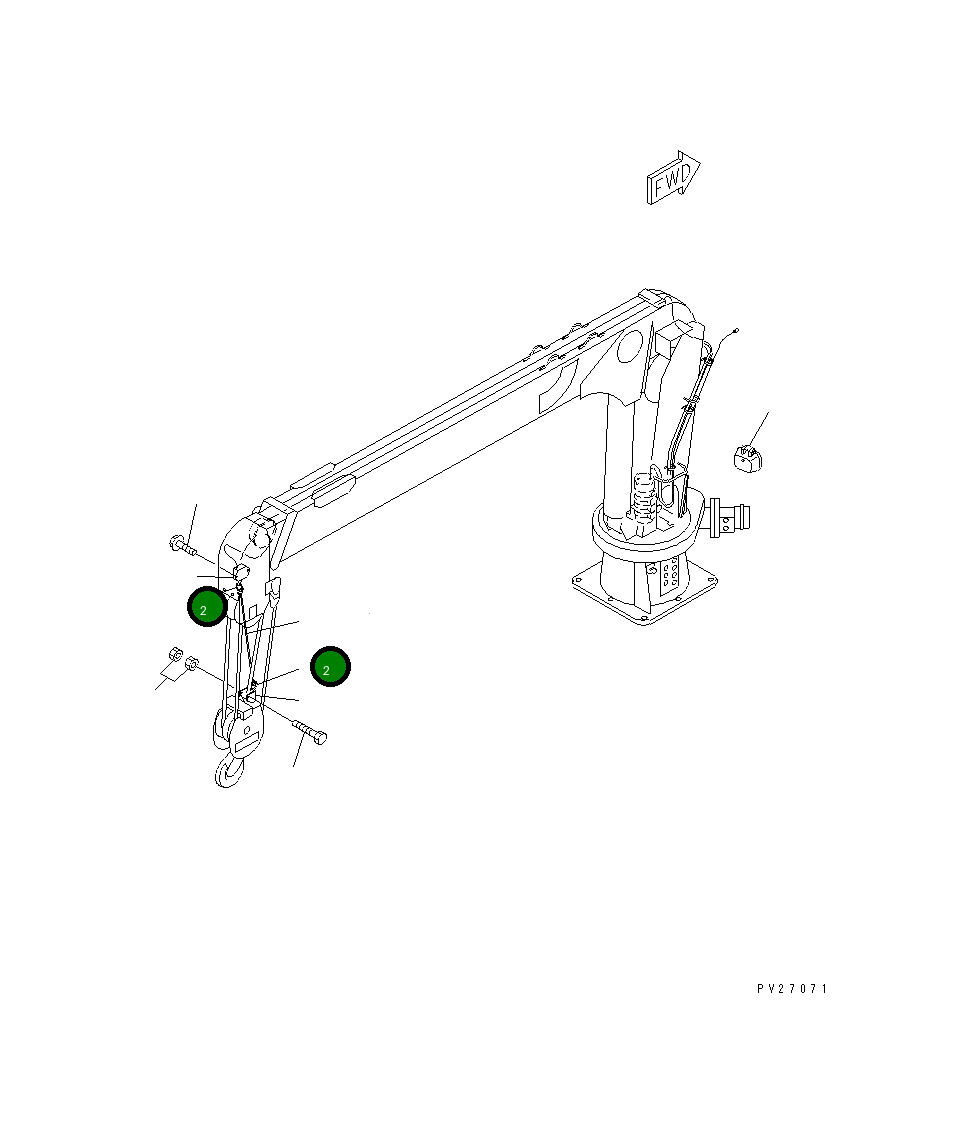 FWD

2

2

PV27071