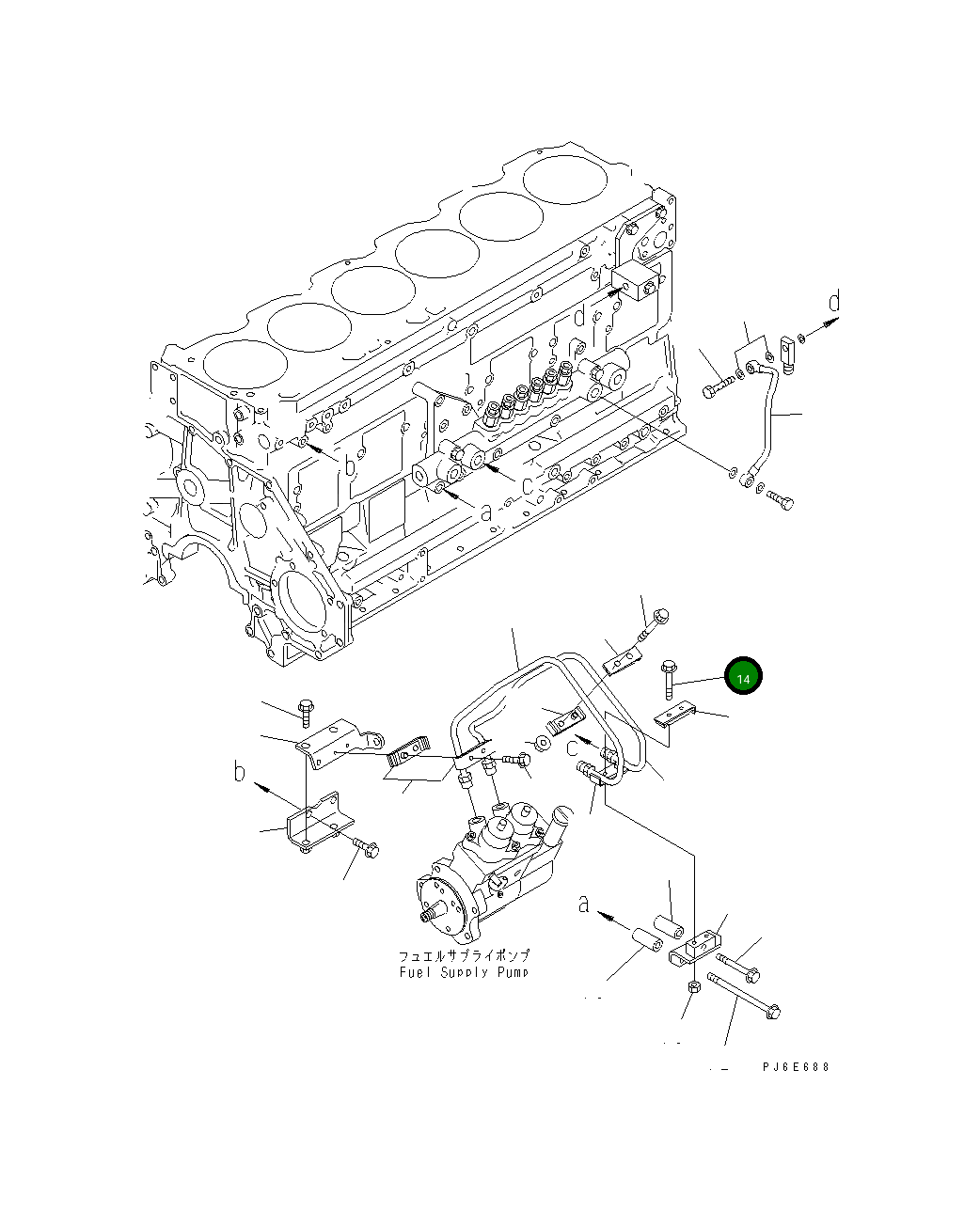 d

d

b

c

a

14

c

b

a

フュエルサプライポンプ
Fuel Supply Pump

PJ6E688