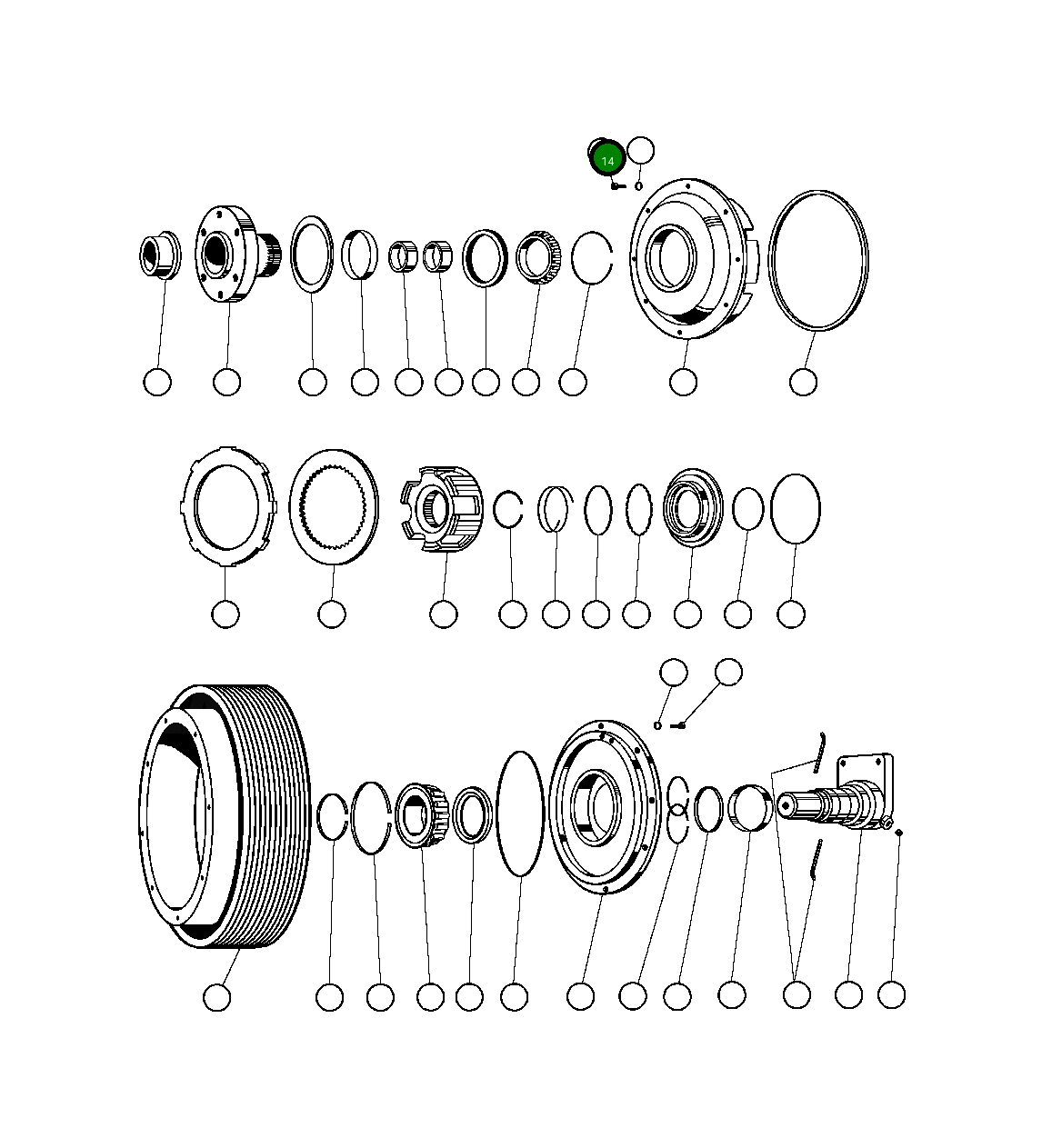 14