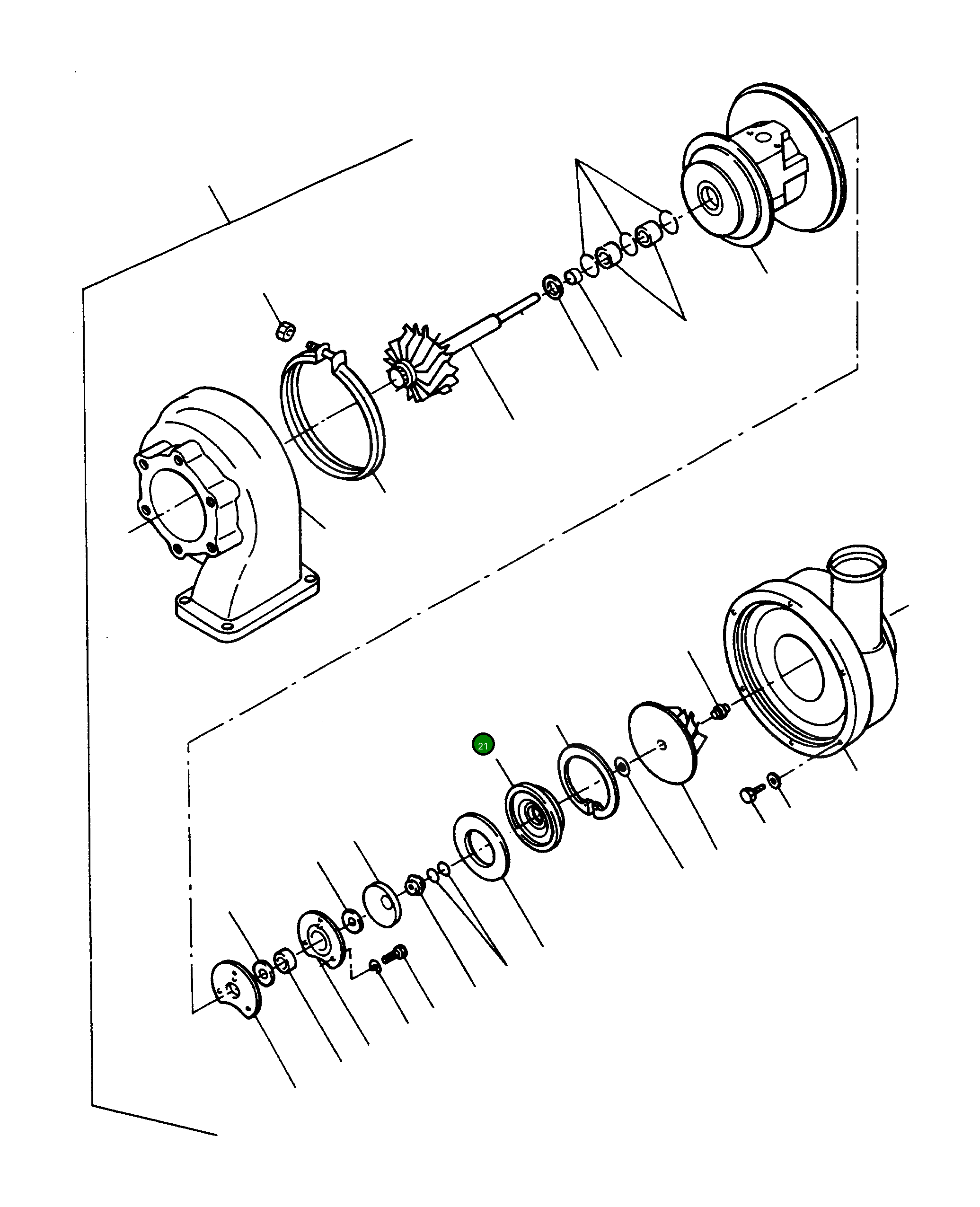 21