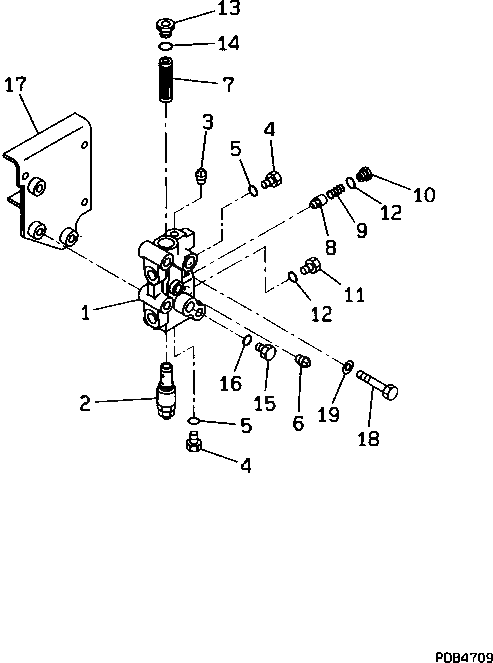 13
14
17
7
3
4
5
10
12
9
8
11
12
1
16
15
6
19
18
2
5
4
PDB4709