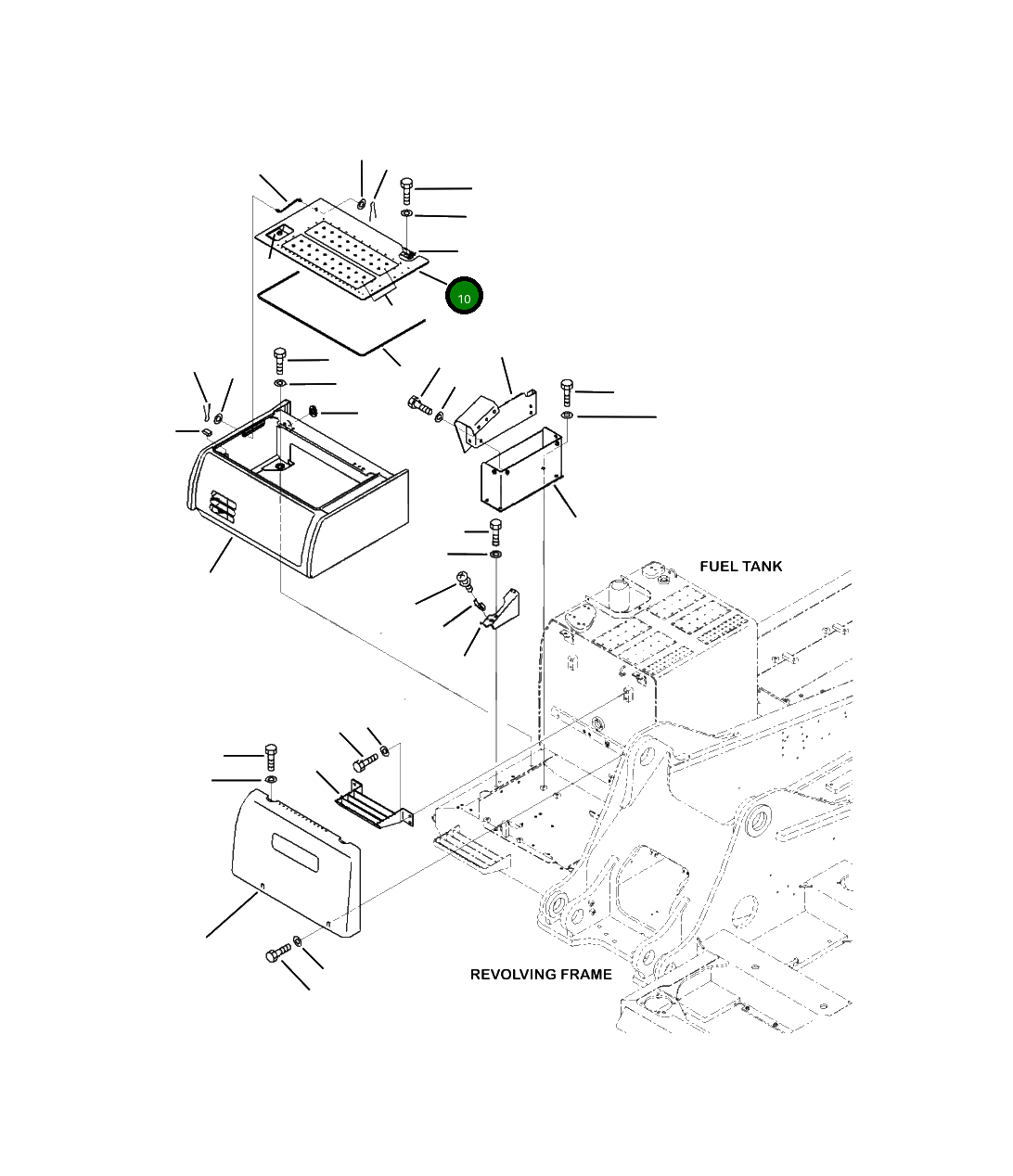 10

FUEL TANK

REVOLVING FRAME