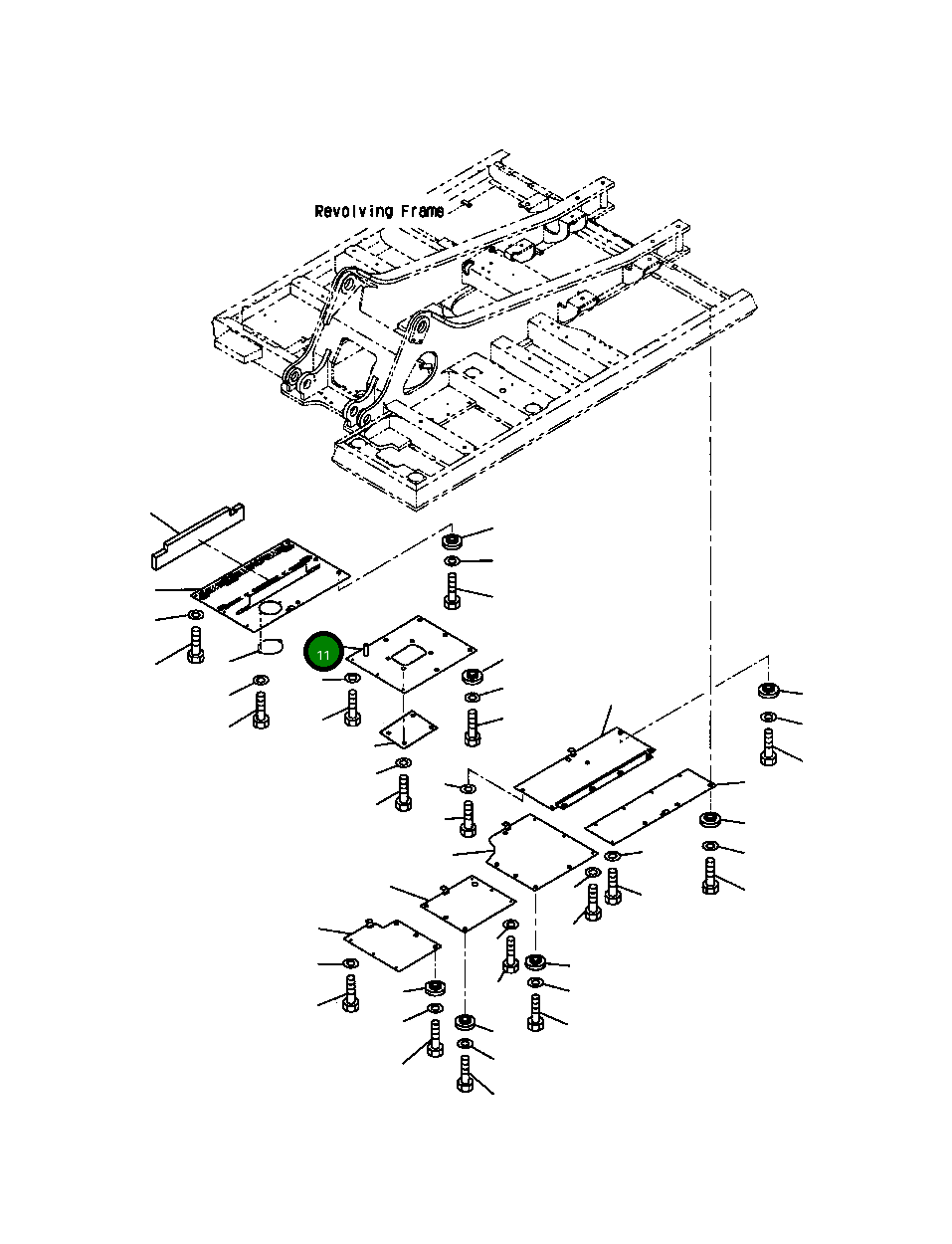 Revolving Frame

11