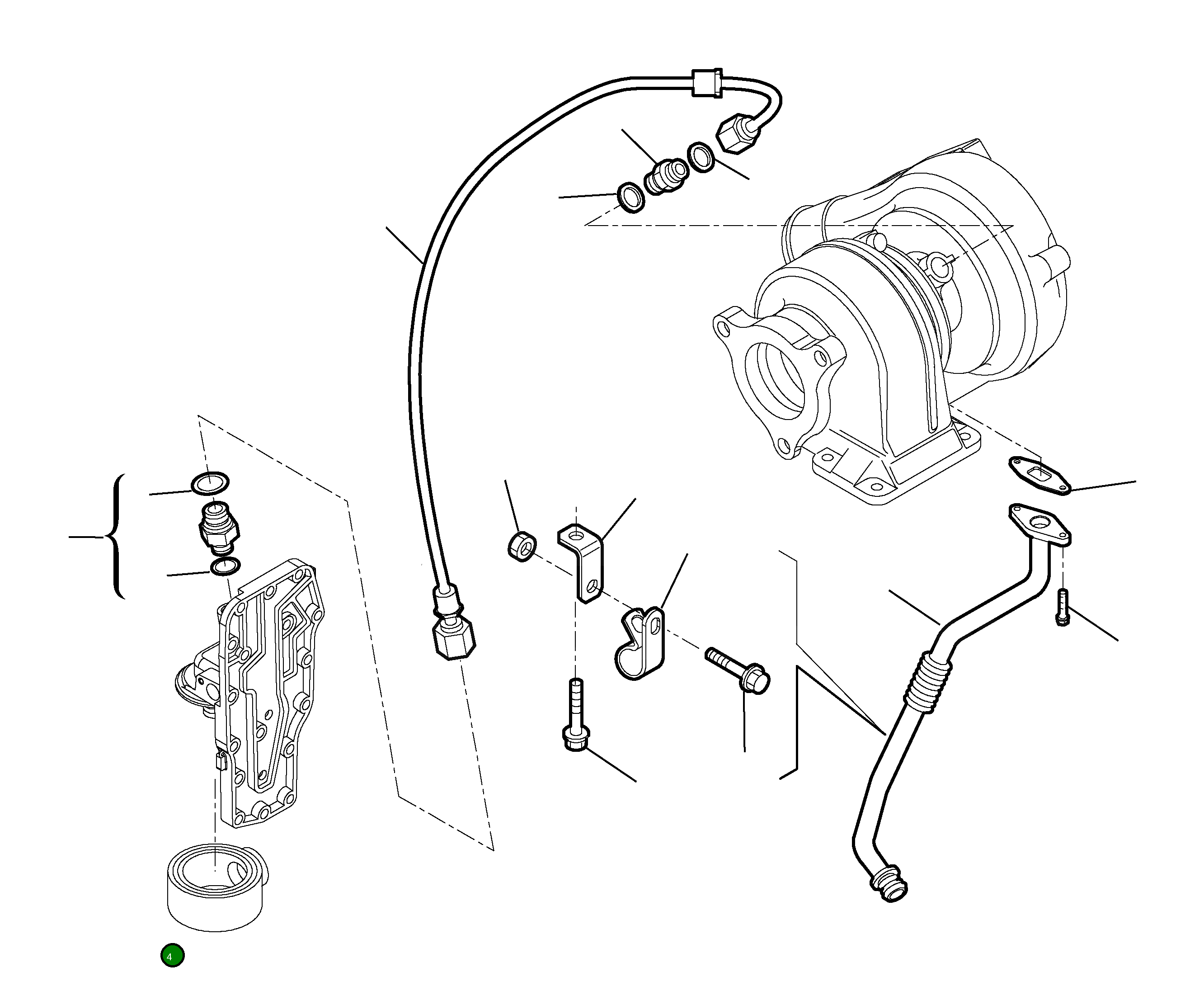 4