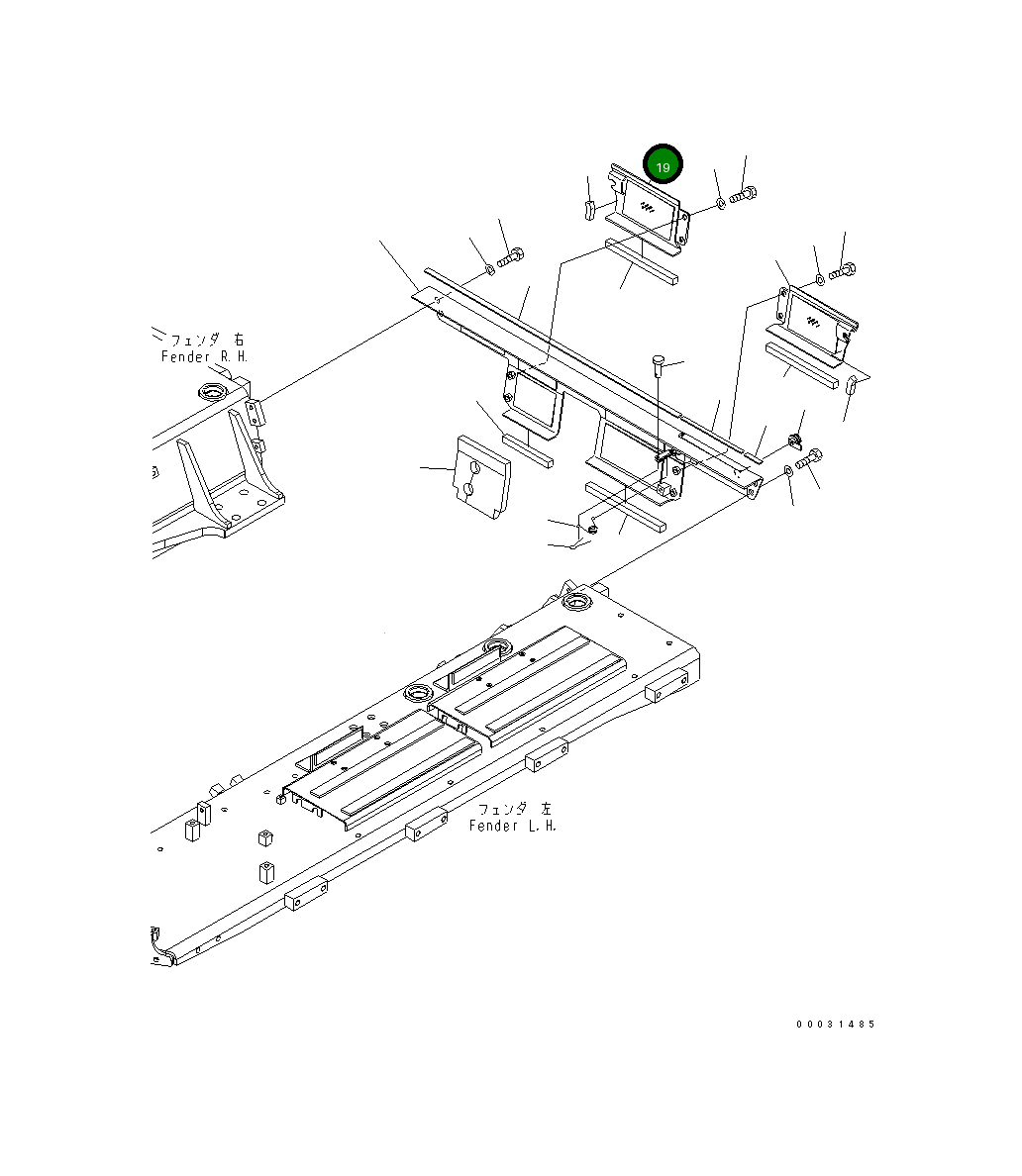 19

フェンダ 右
Fender R.H.

フェンダ 左
Fender L.H.

00031485