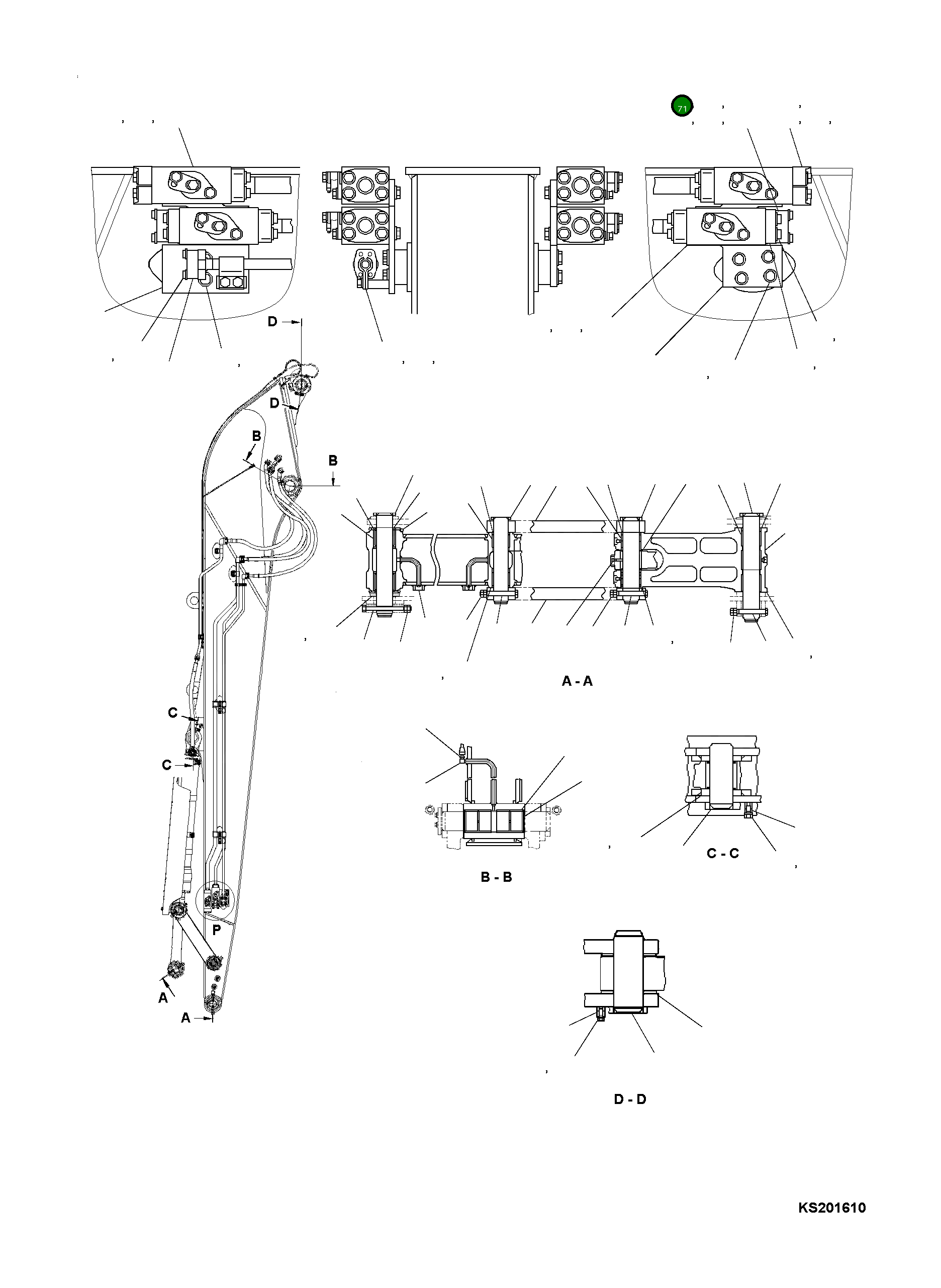 71

D
D
B
B
C
C
P
A
A

A - A

B - B

C - C

D - D

KS201610