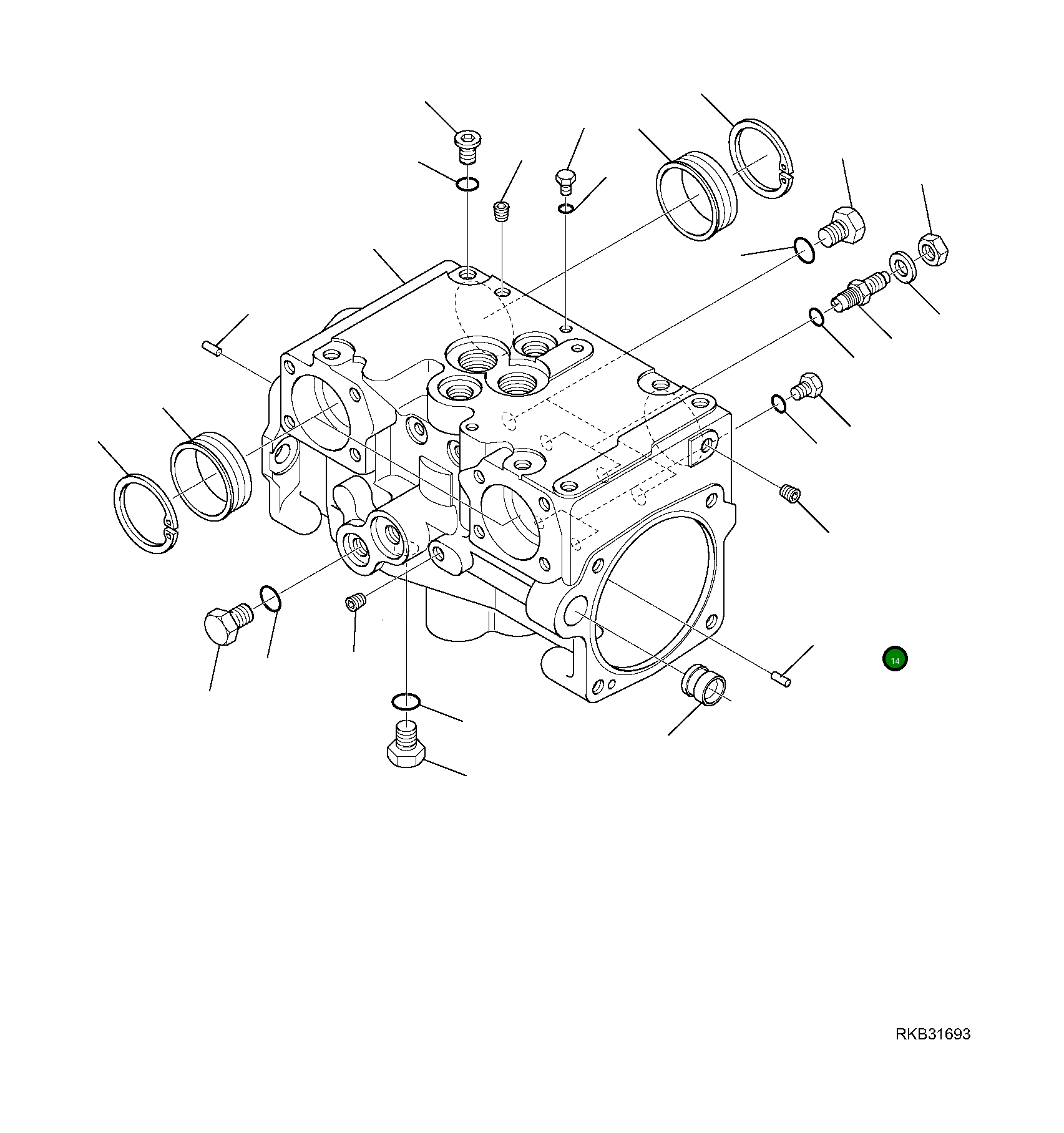 14

RKB31693