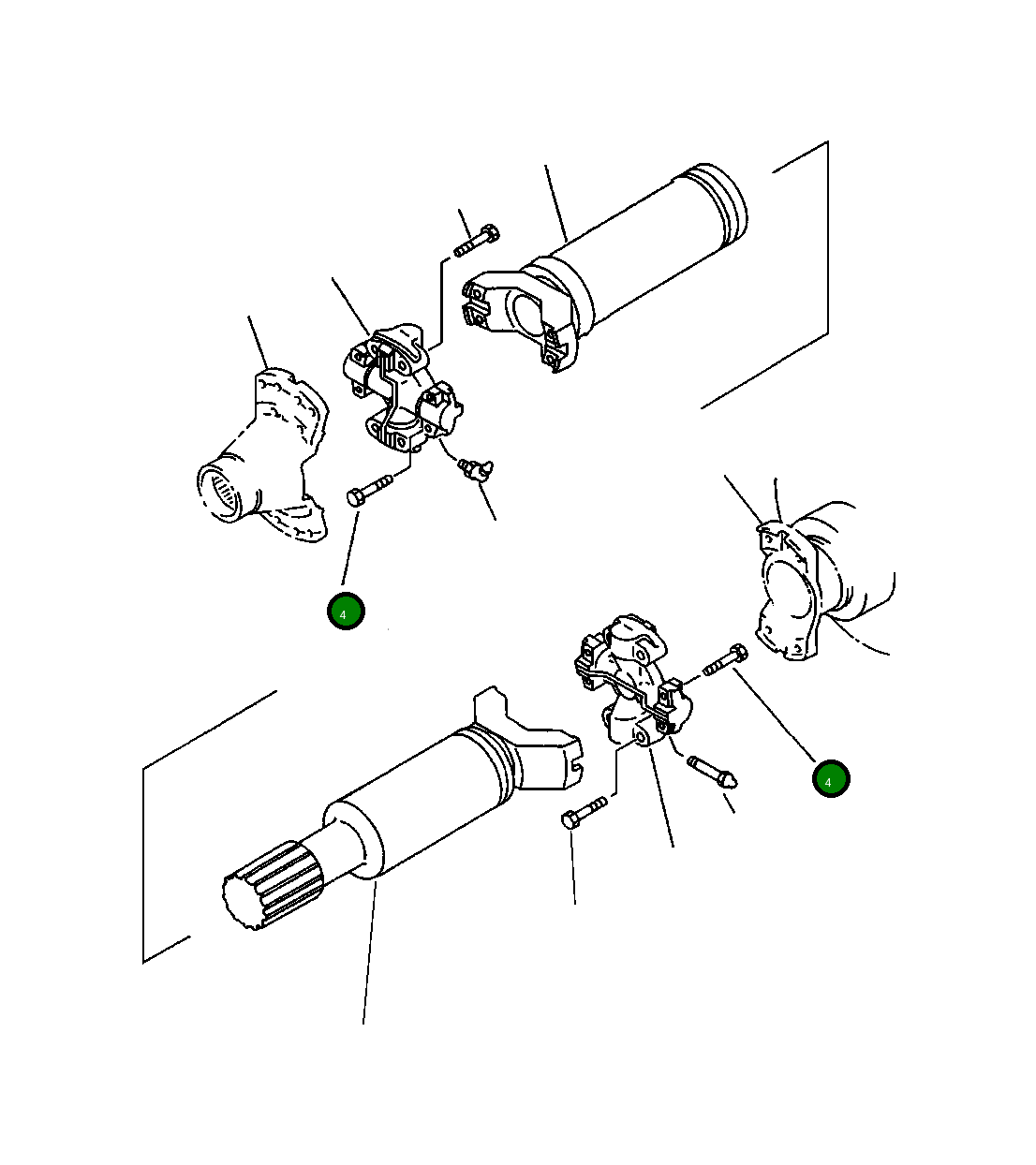 4

4