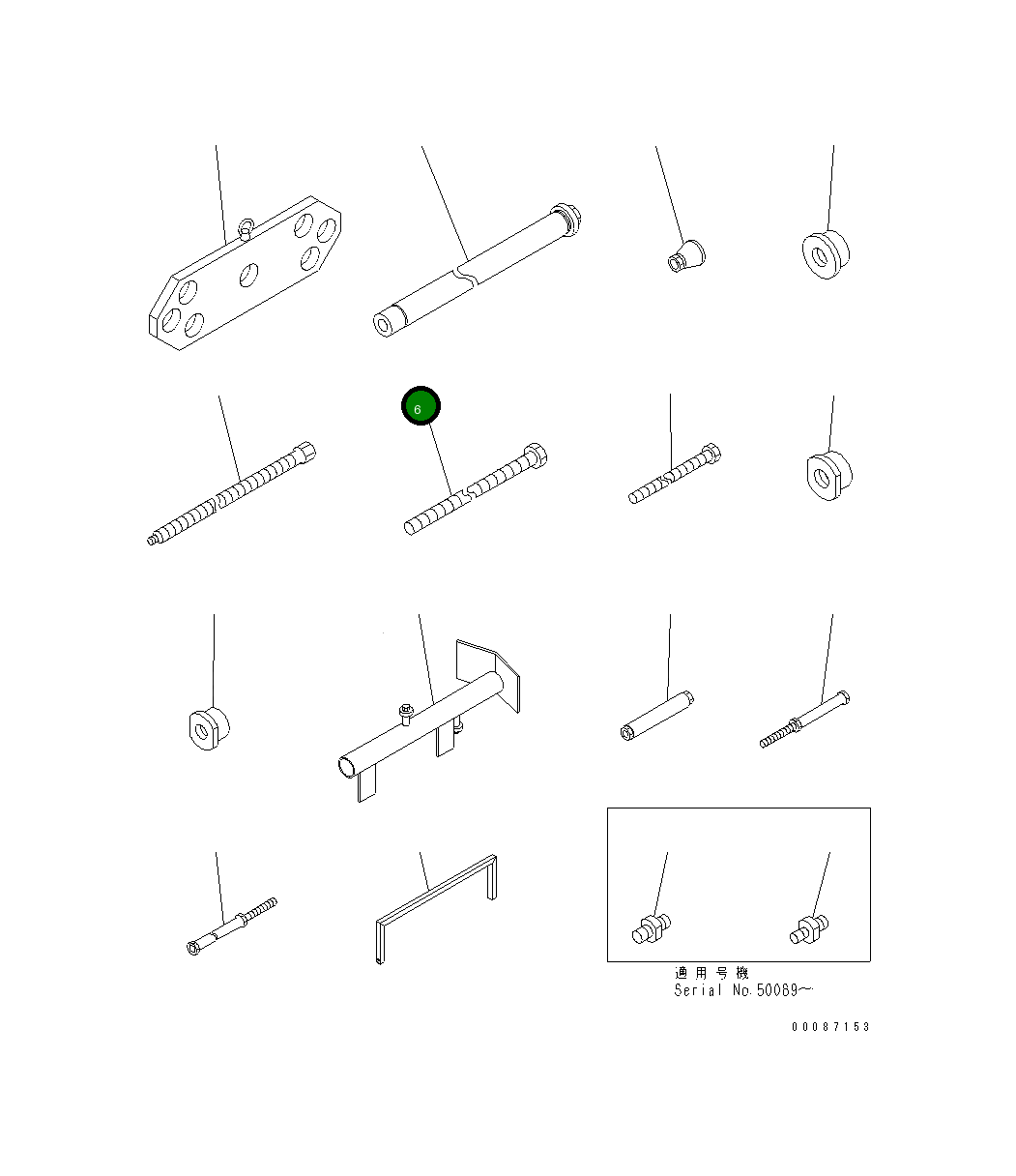 6

適用号機
Serial No.50069~

00087153