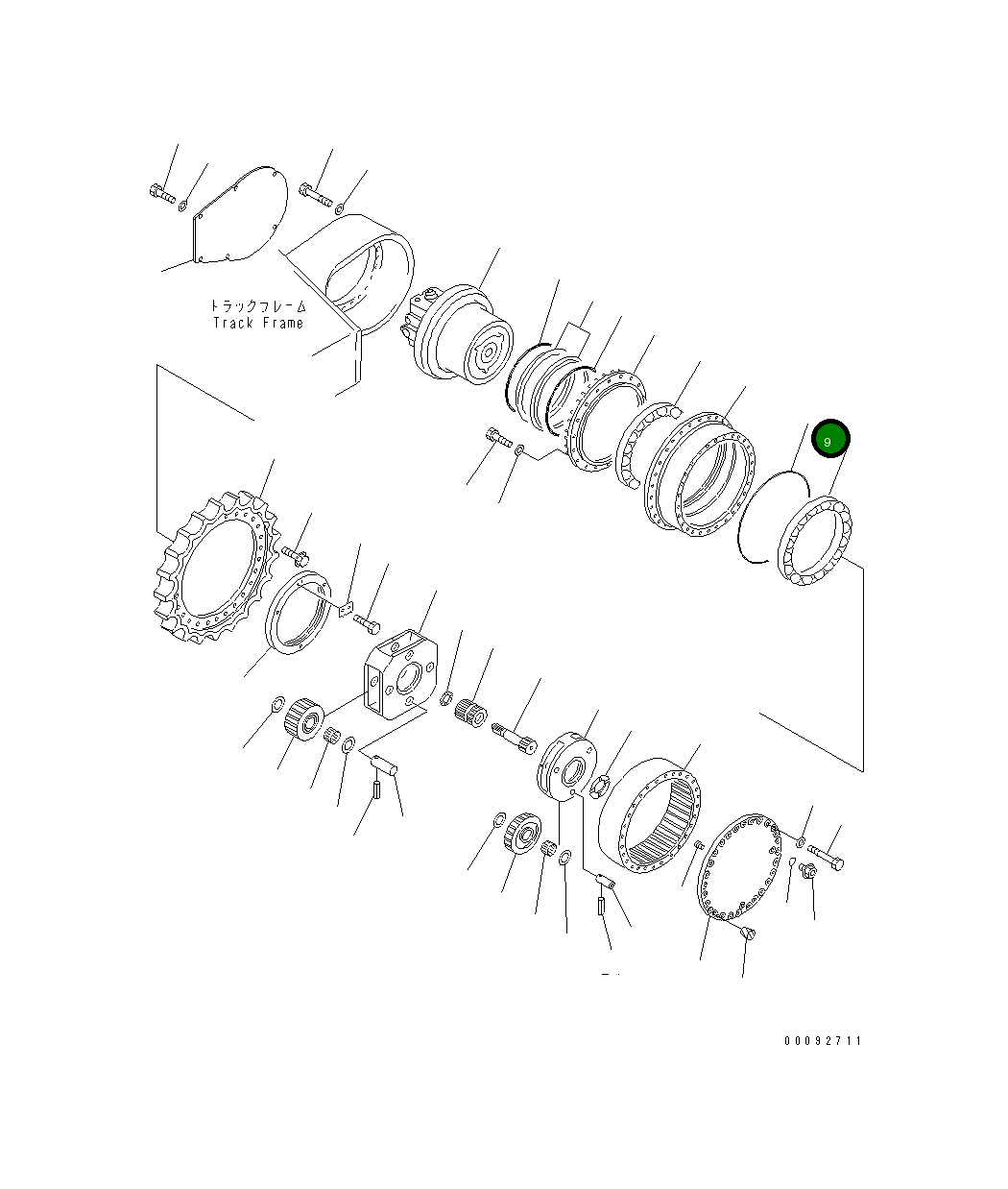 トラックフレーム
Track Frame

9

00092711