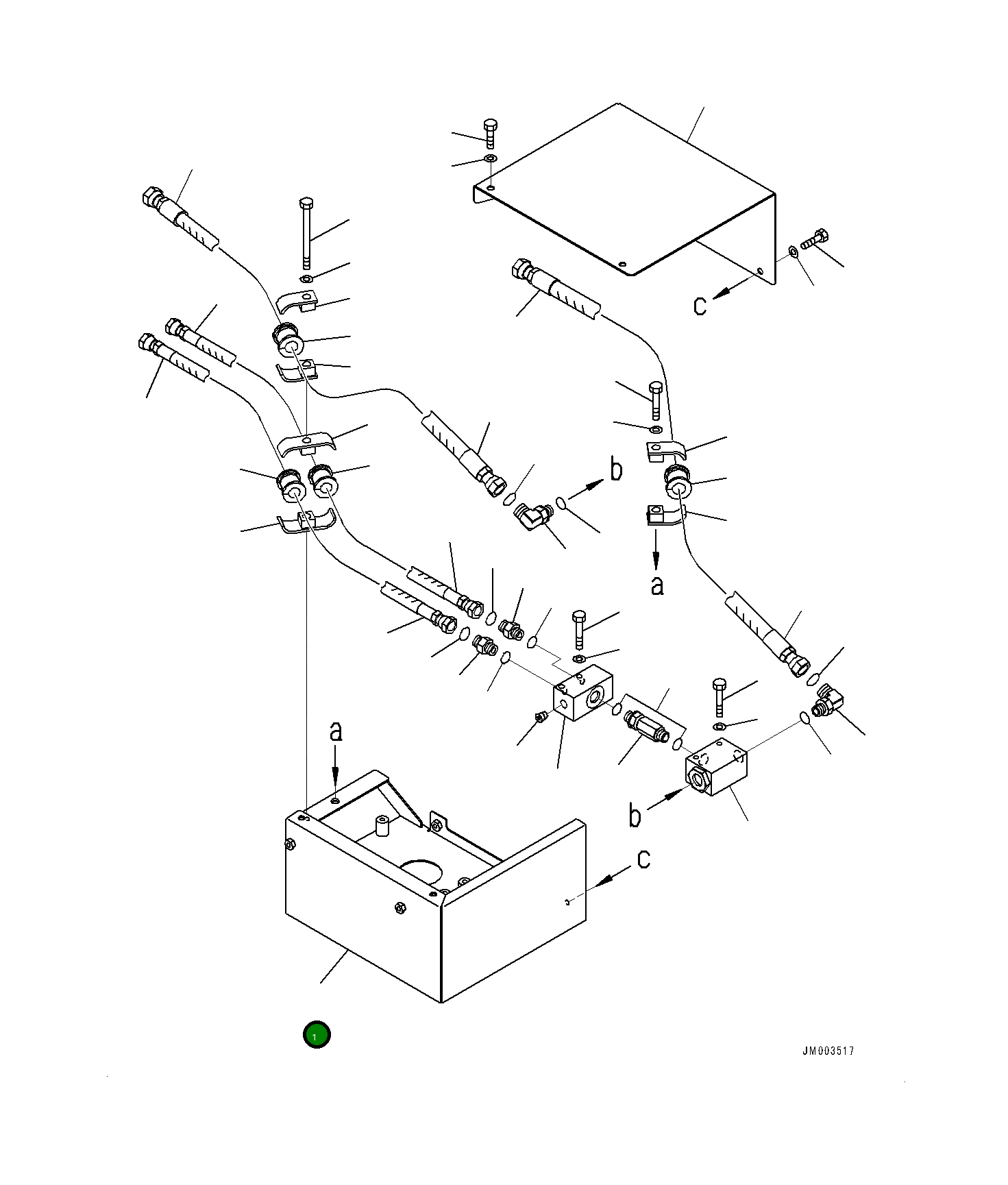 c
b
a
a
b
c
1
JM003517