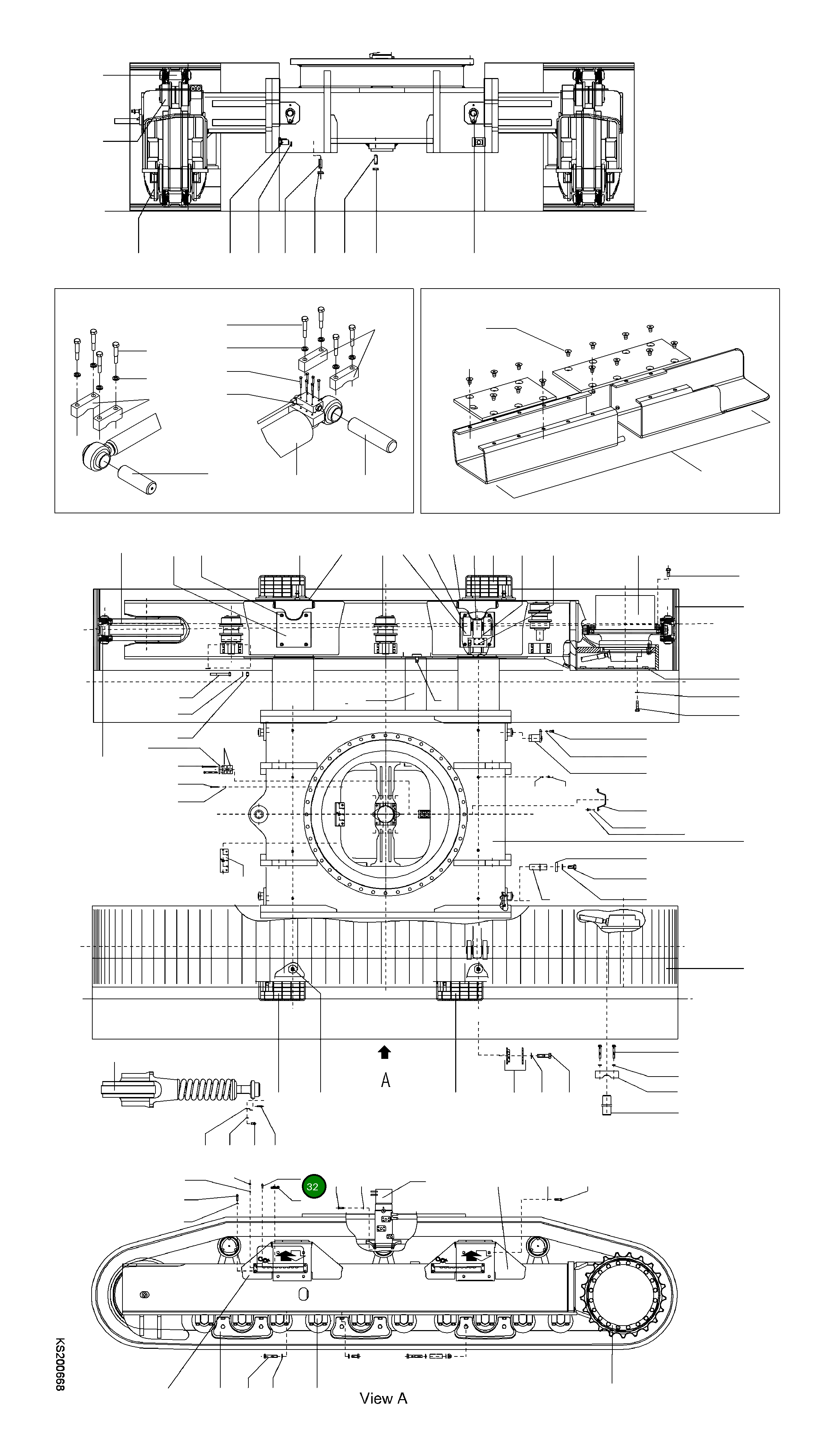 A

32

View A

KS20068