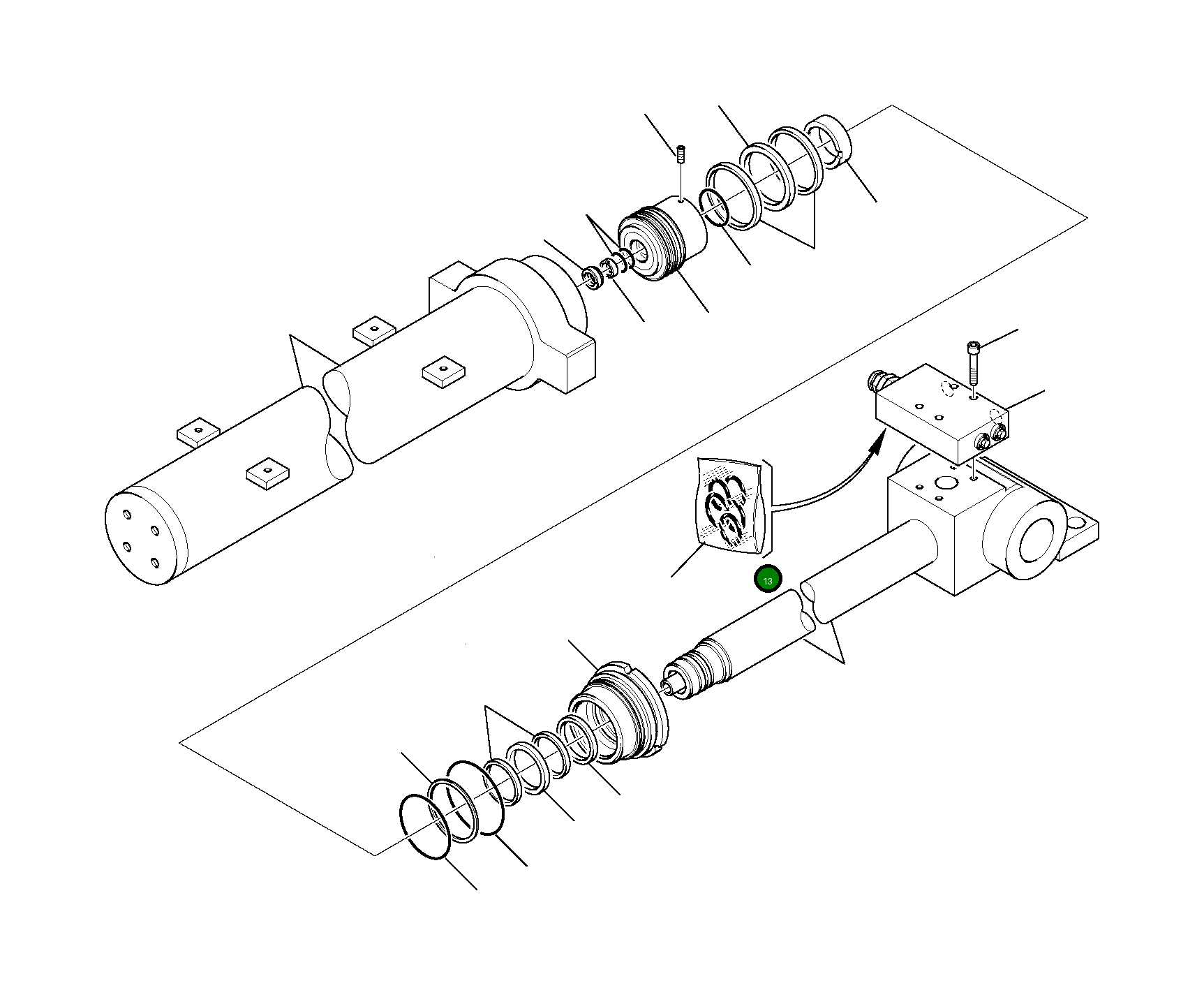 13