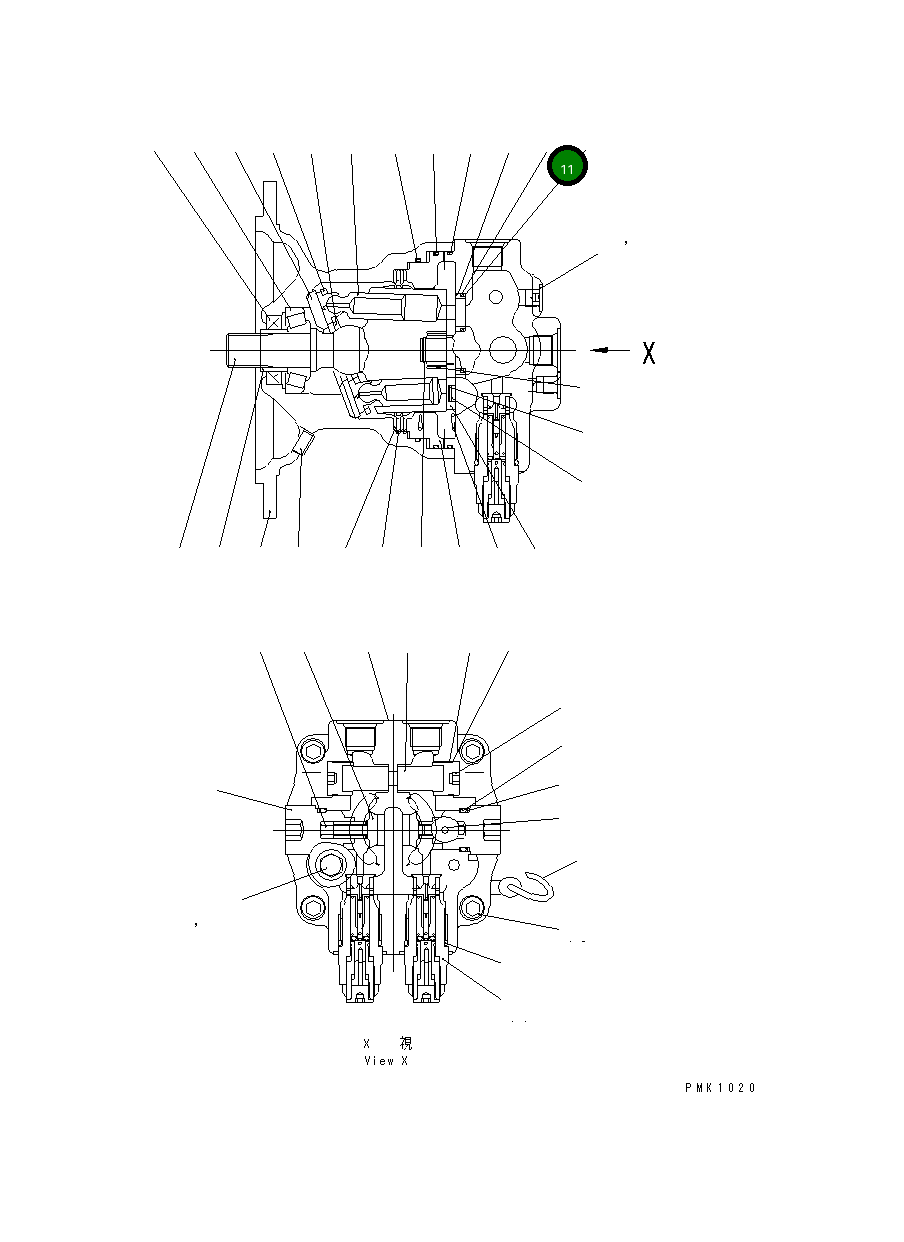 11

X

X 視
View X

PMK1020