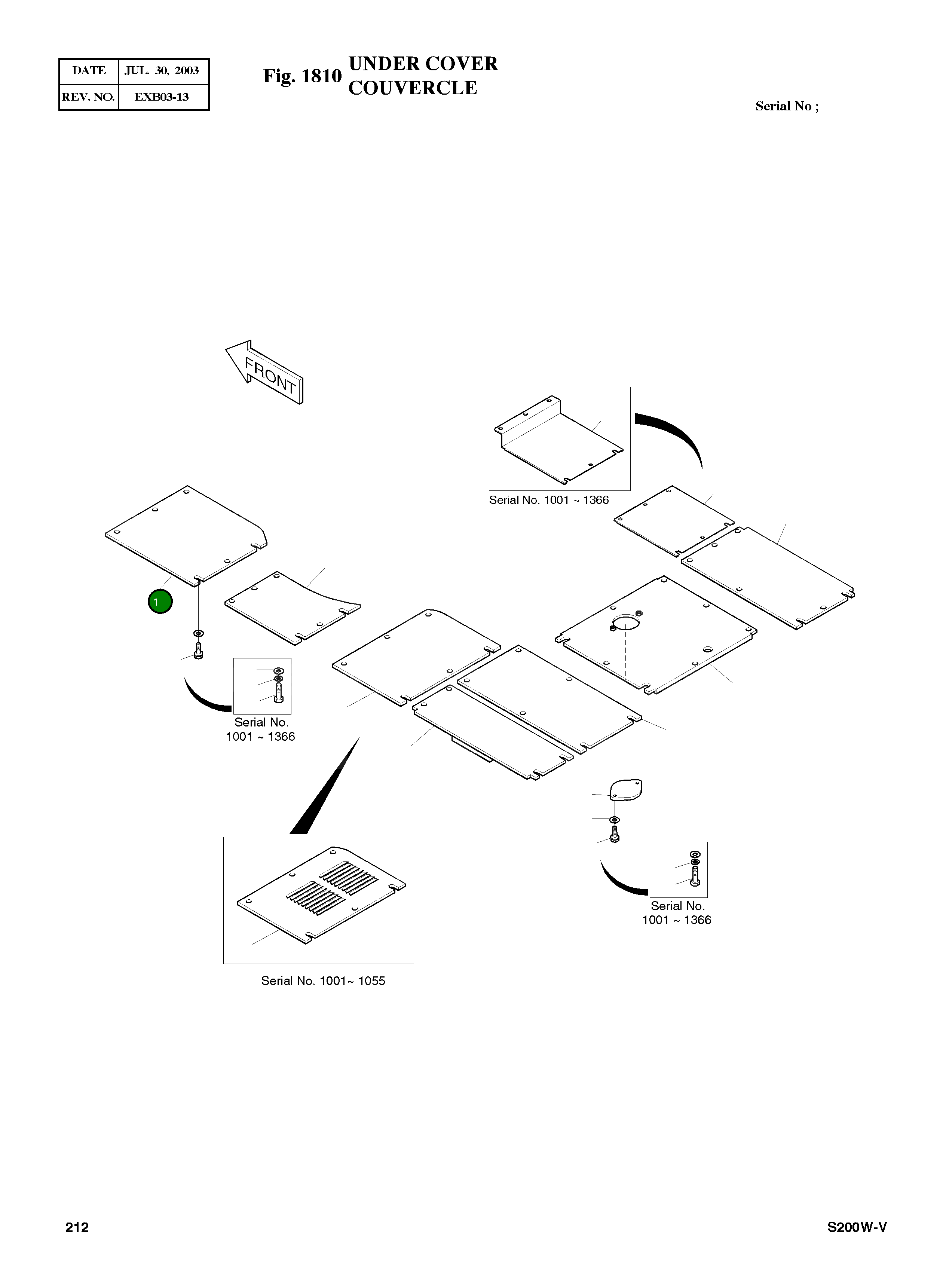 | DATE | JUL. 30, 2003 |
|---|---|
| REV. NO. | EXB03-13 |

Fig. 1810 UNDER COVER COUVERCLE

Serial No ;

FRONT

Serial No. 1001 ~ 1366

1

Serial No. 1001 ~ 1366

Serial No. 1001 ~ 1366

Serial No. 1001~ 1055

212

S200W-V