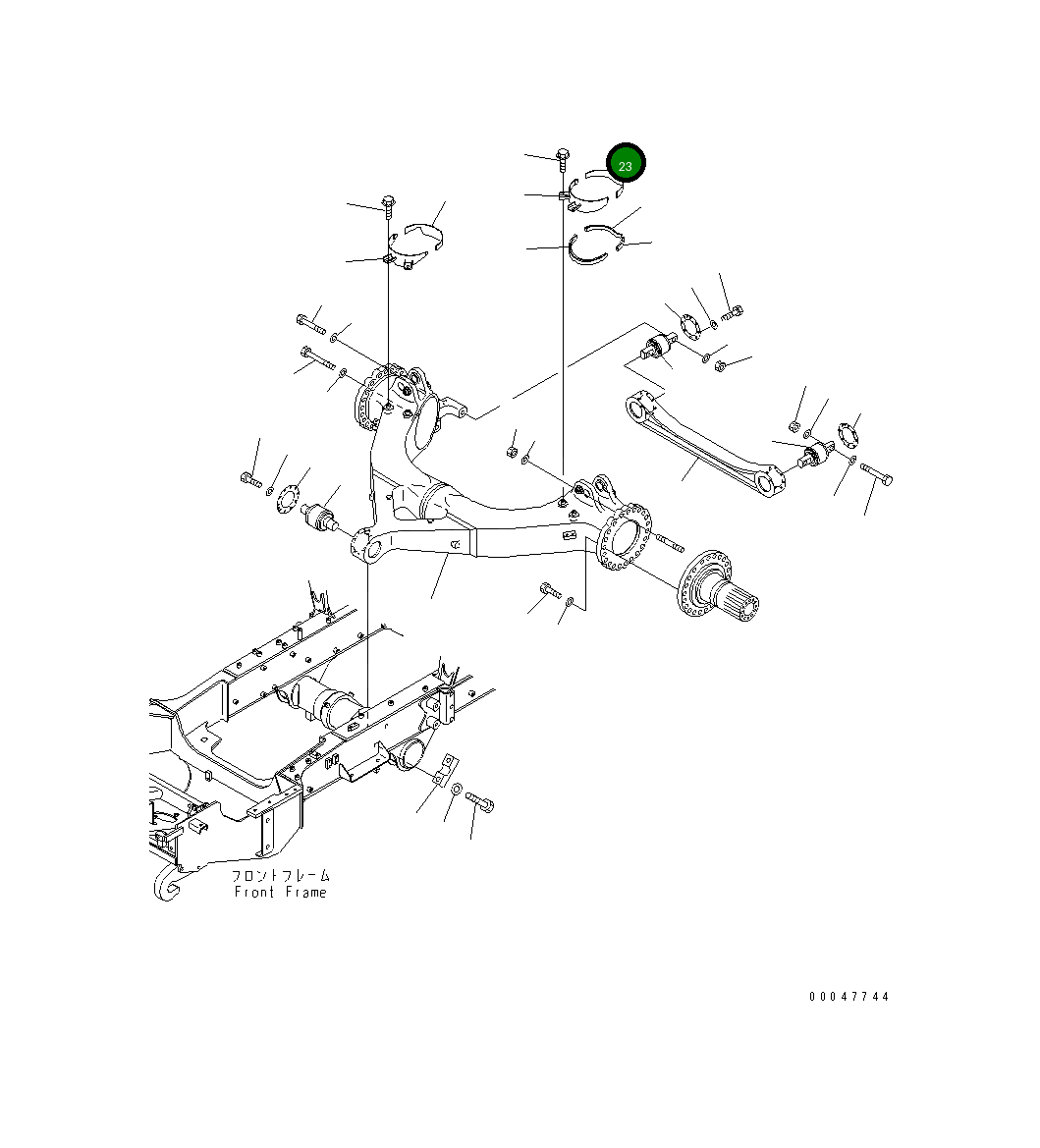 23

フロントフレーム
Front Frame

00047744