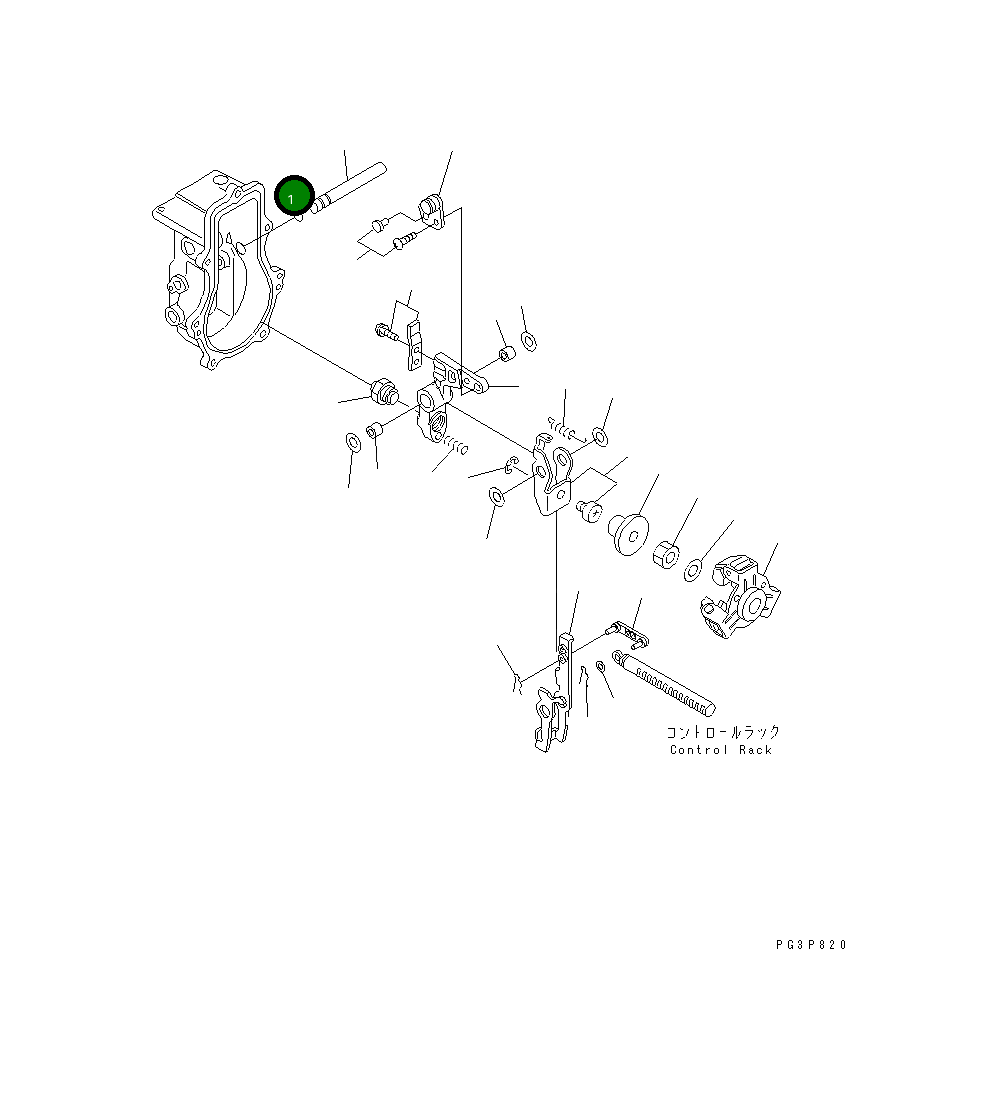 1

コントロールラック
Control Rack

PG3P820