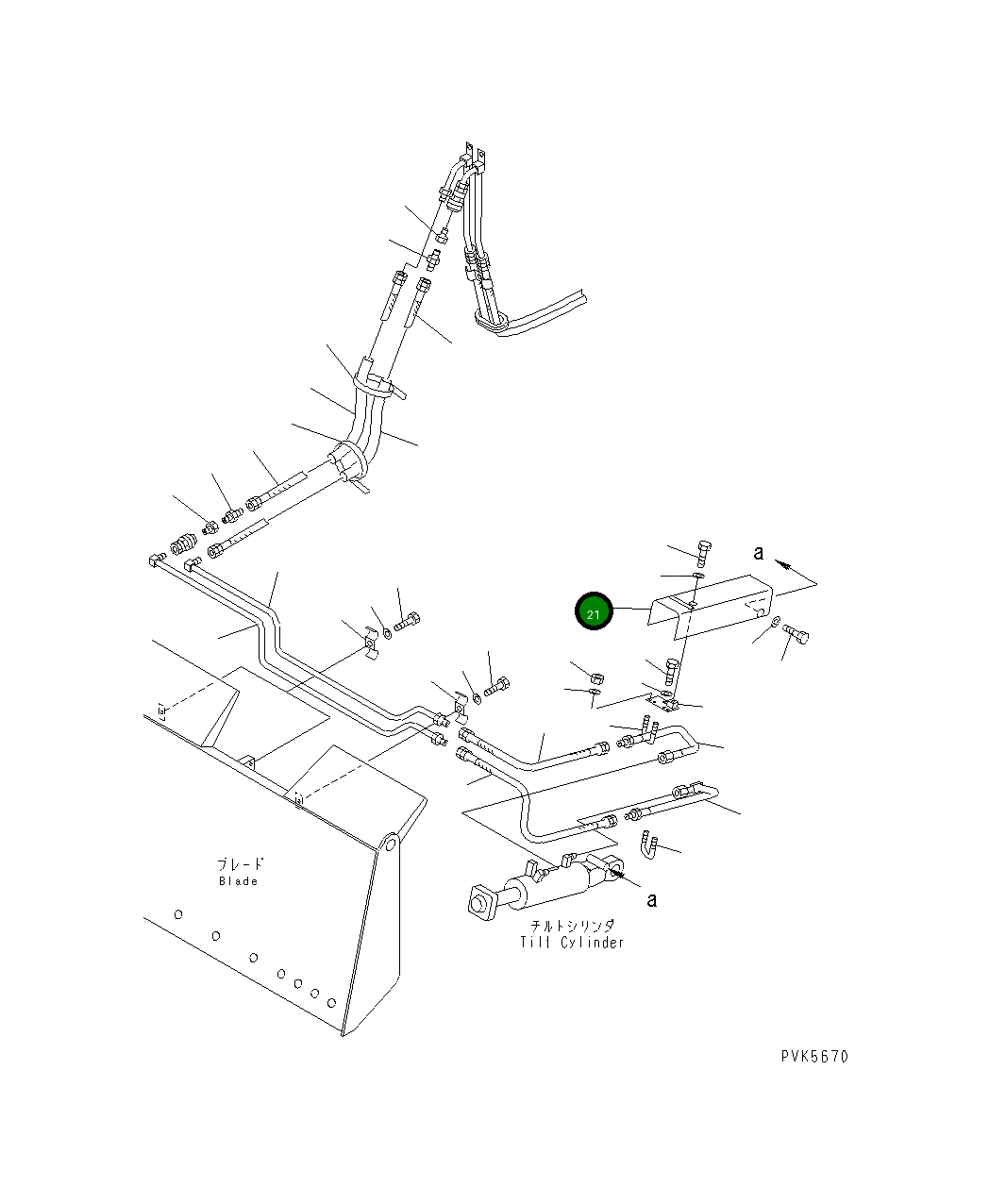 a

21

ブレード
Blade

a

チルトシリンダ
Tilt Cylinder

PVK5670