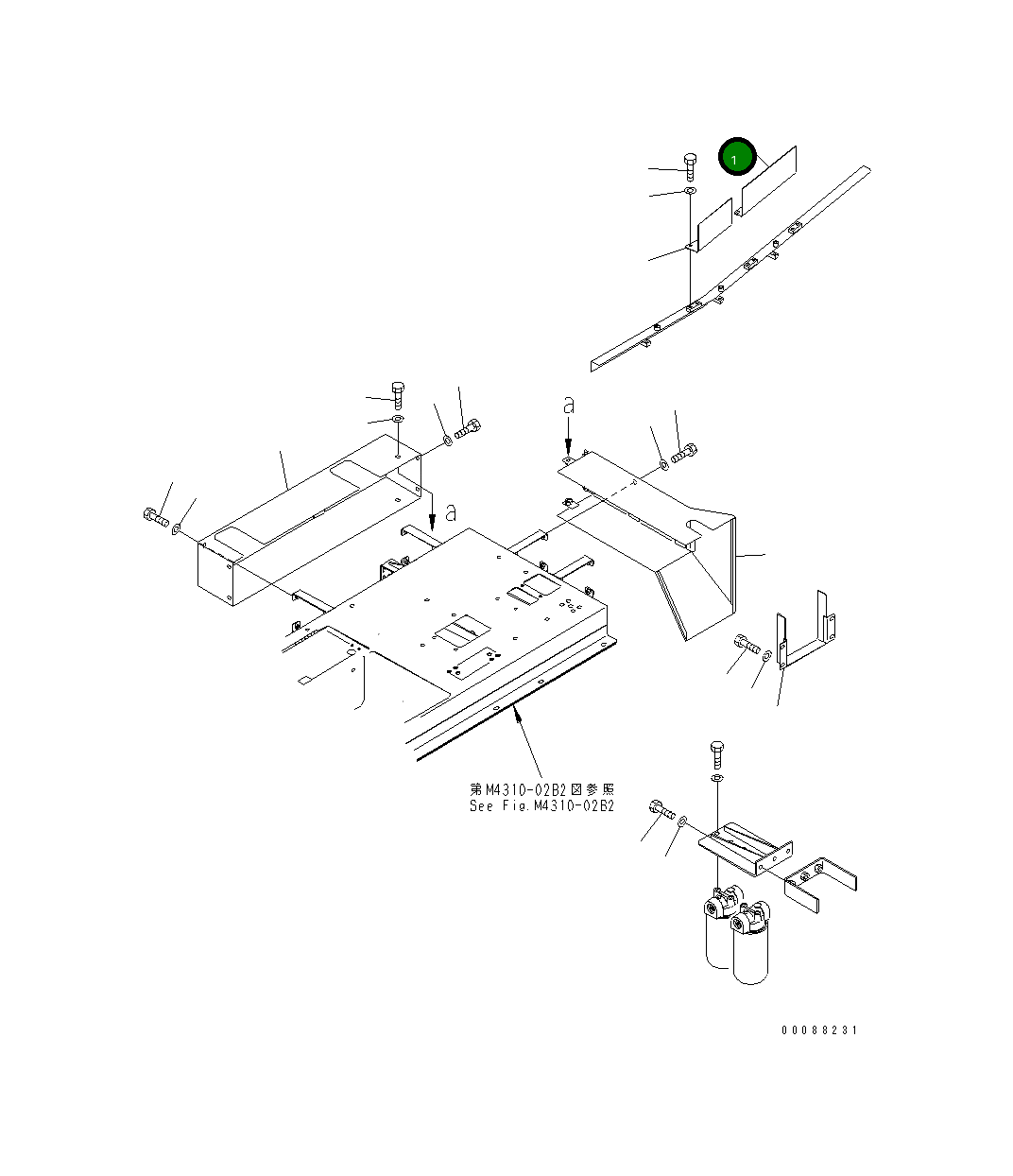 1

a

a

第M4310-02B2図参照
See Fig.M4310-02B2

00088231