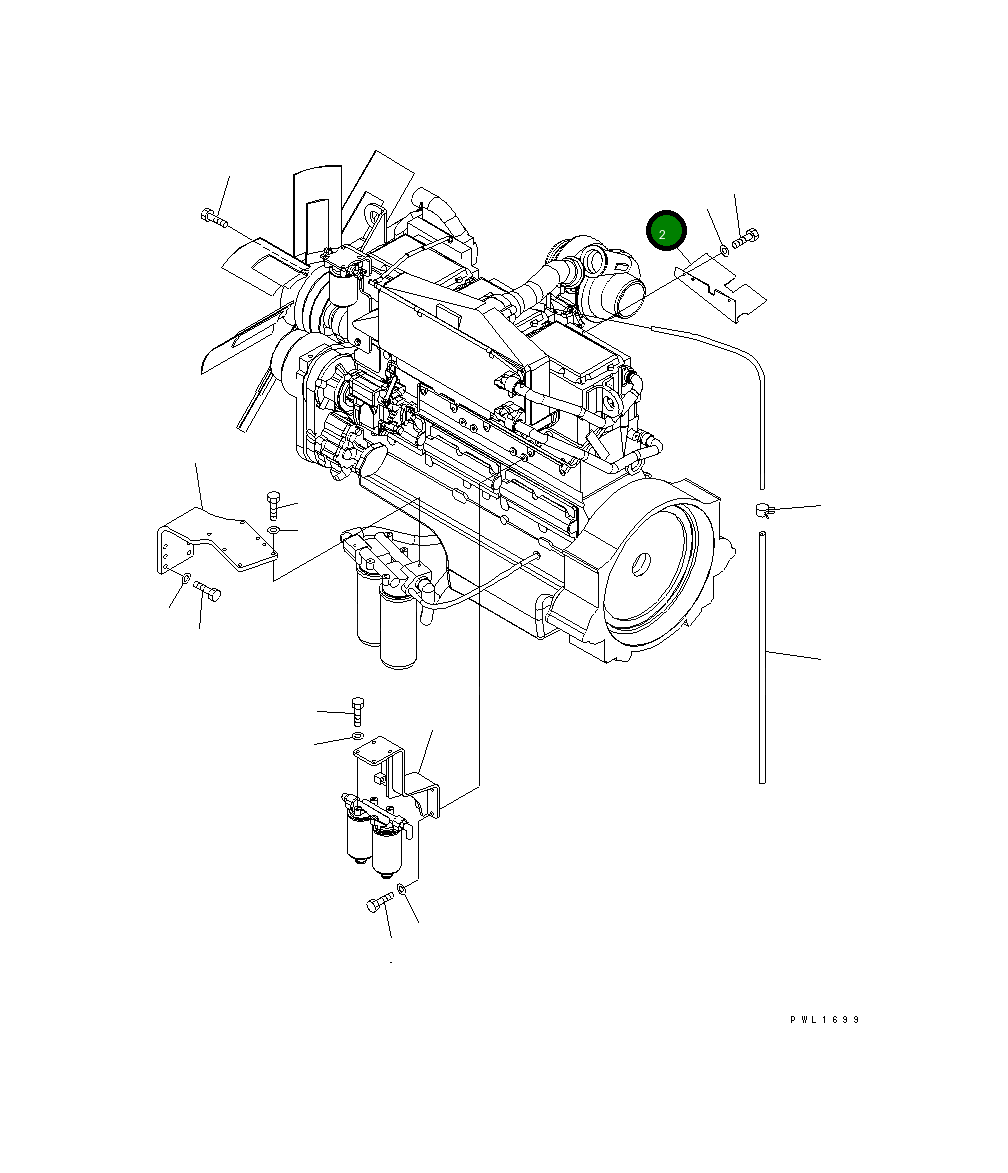 2

PWL1699