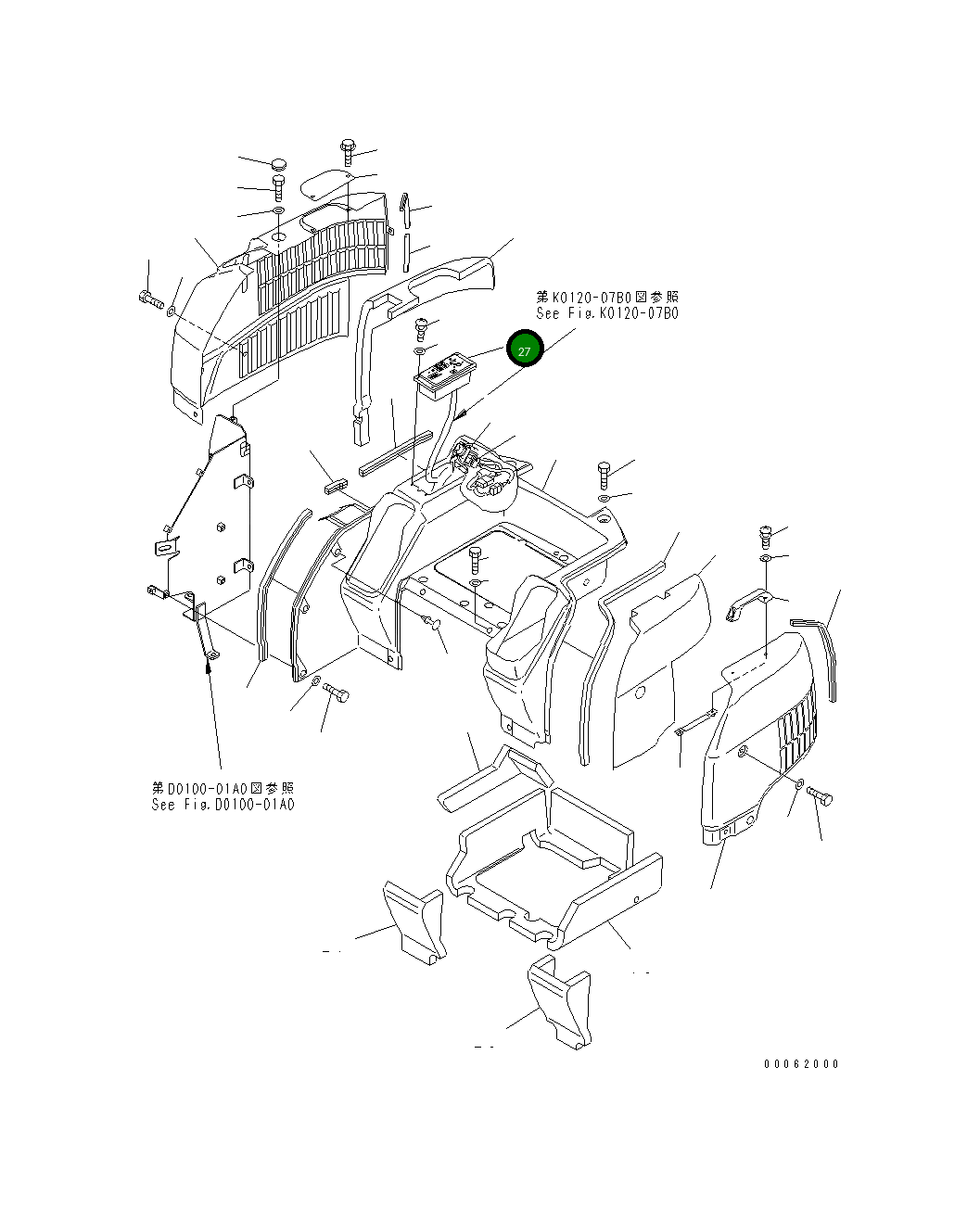 第K0120-07B0図参照
See Fig.K0120-07B0

27

第D0100-01A0図参照
See Fig.D0100-01A0

00062000