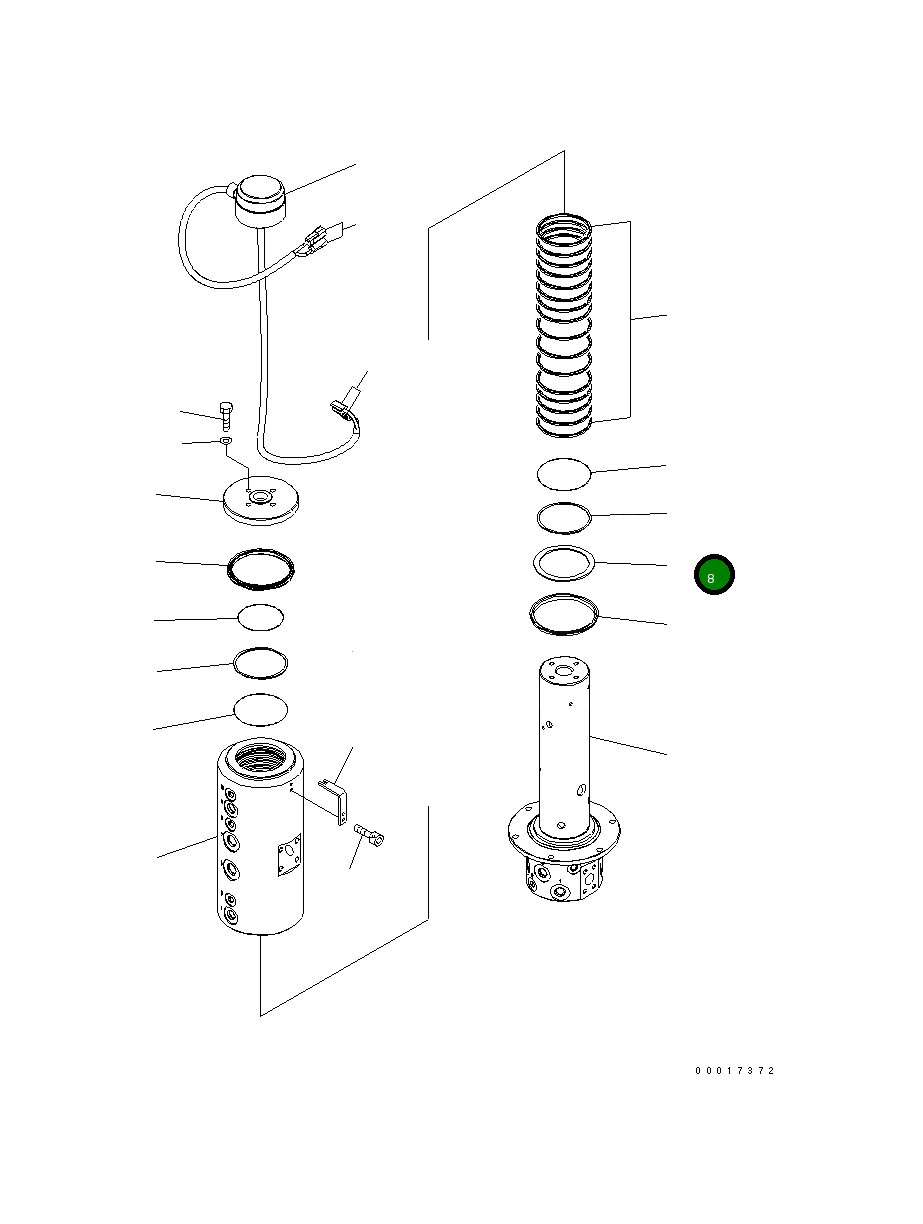 8

00017372