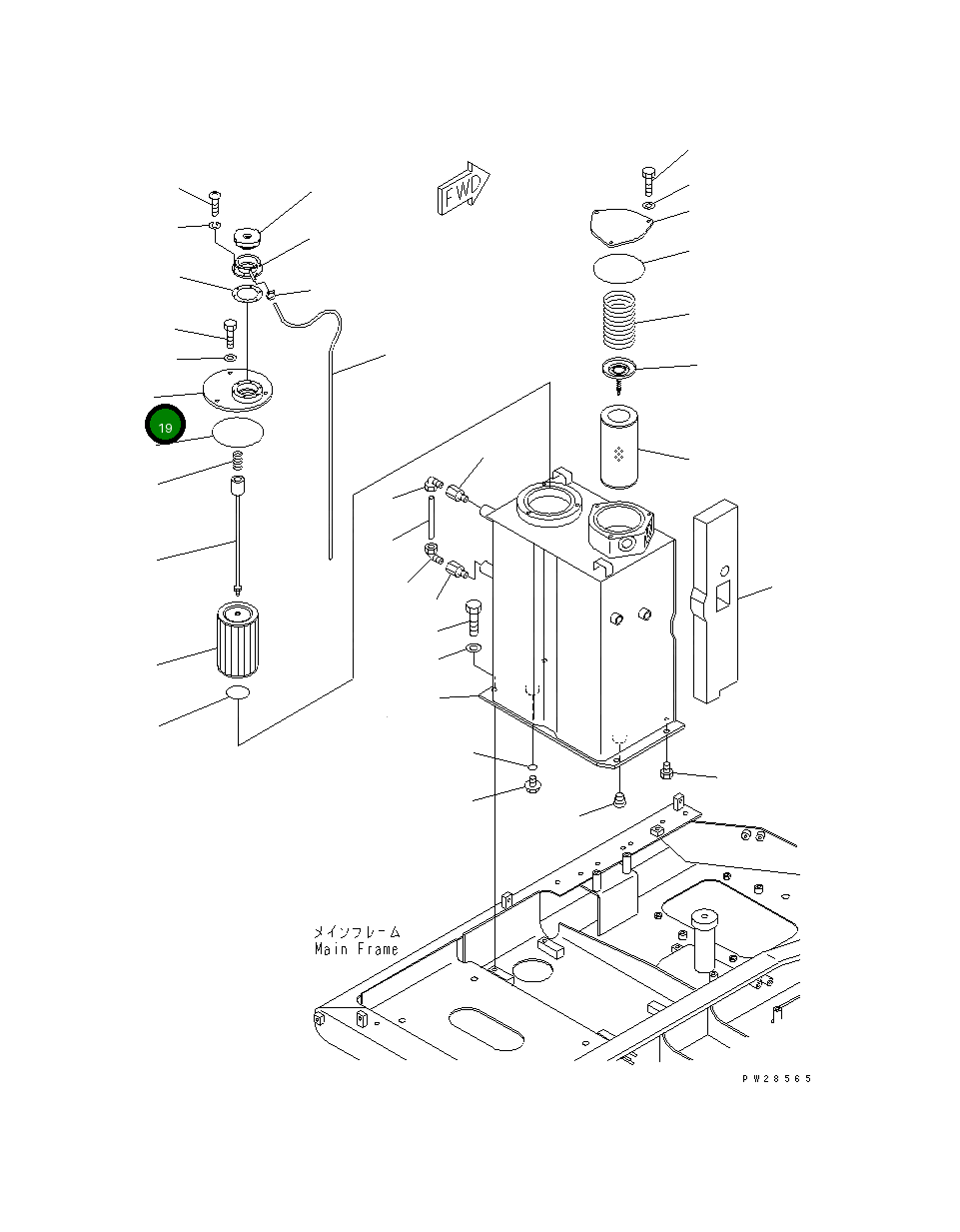 FWD

19

メインフレーム
Main Frame

PW28565