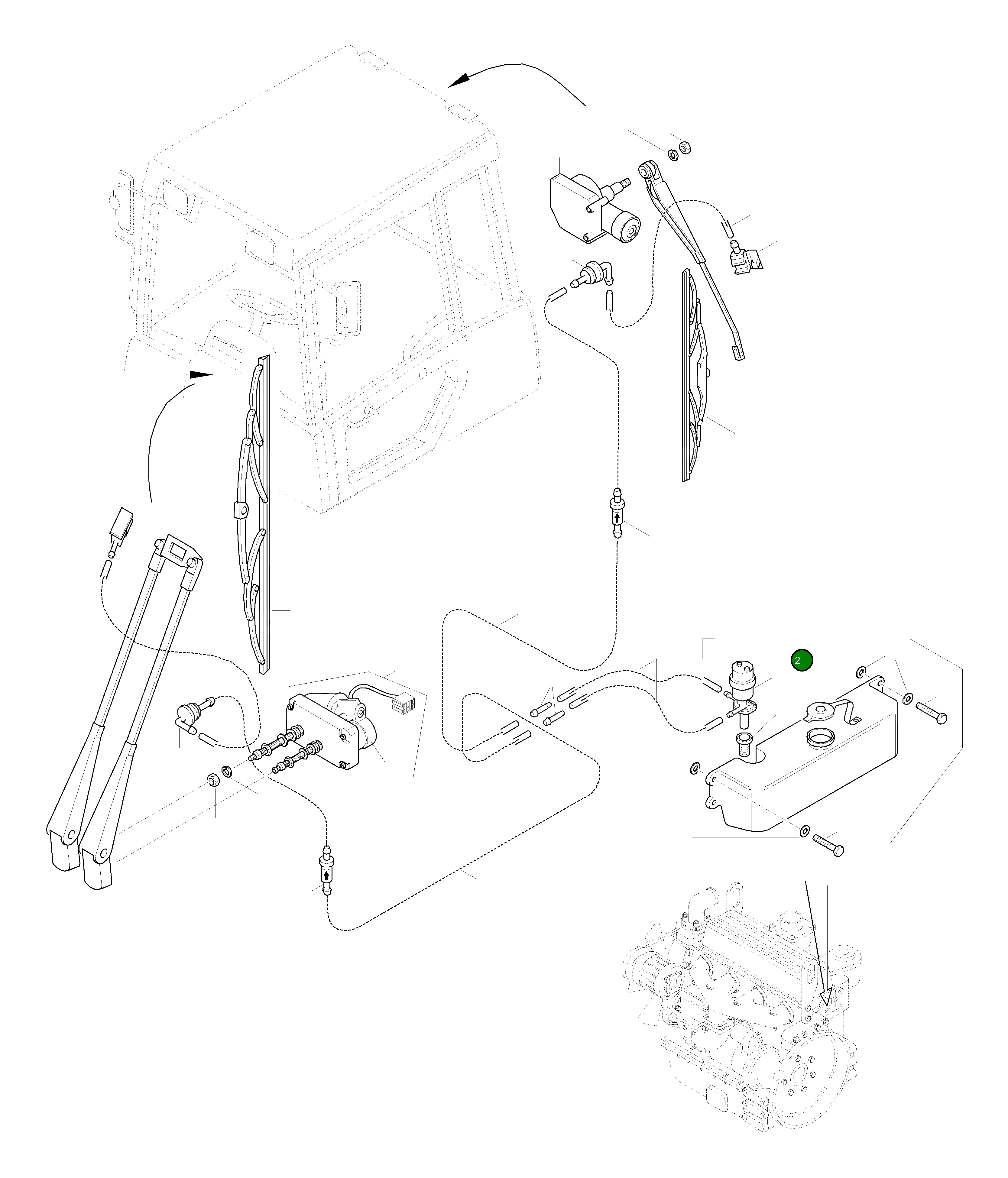 2