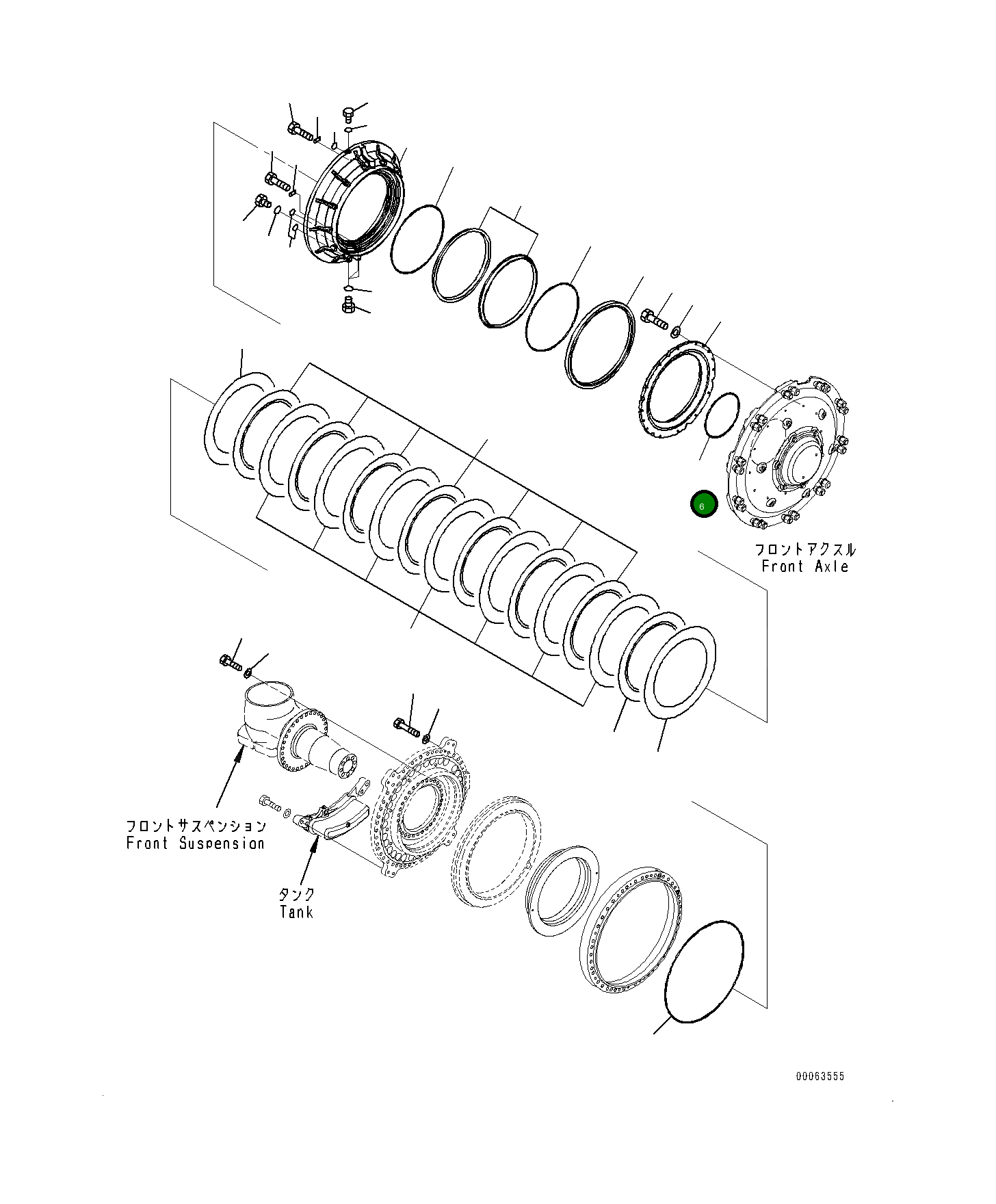 6

フロントアクスル
Front Axle

フロントサスペンション
Front Suspension

タンク
Tank

00063555