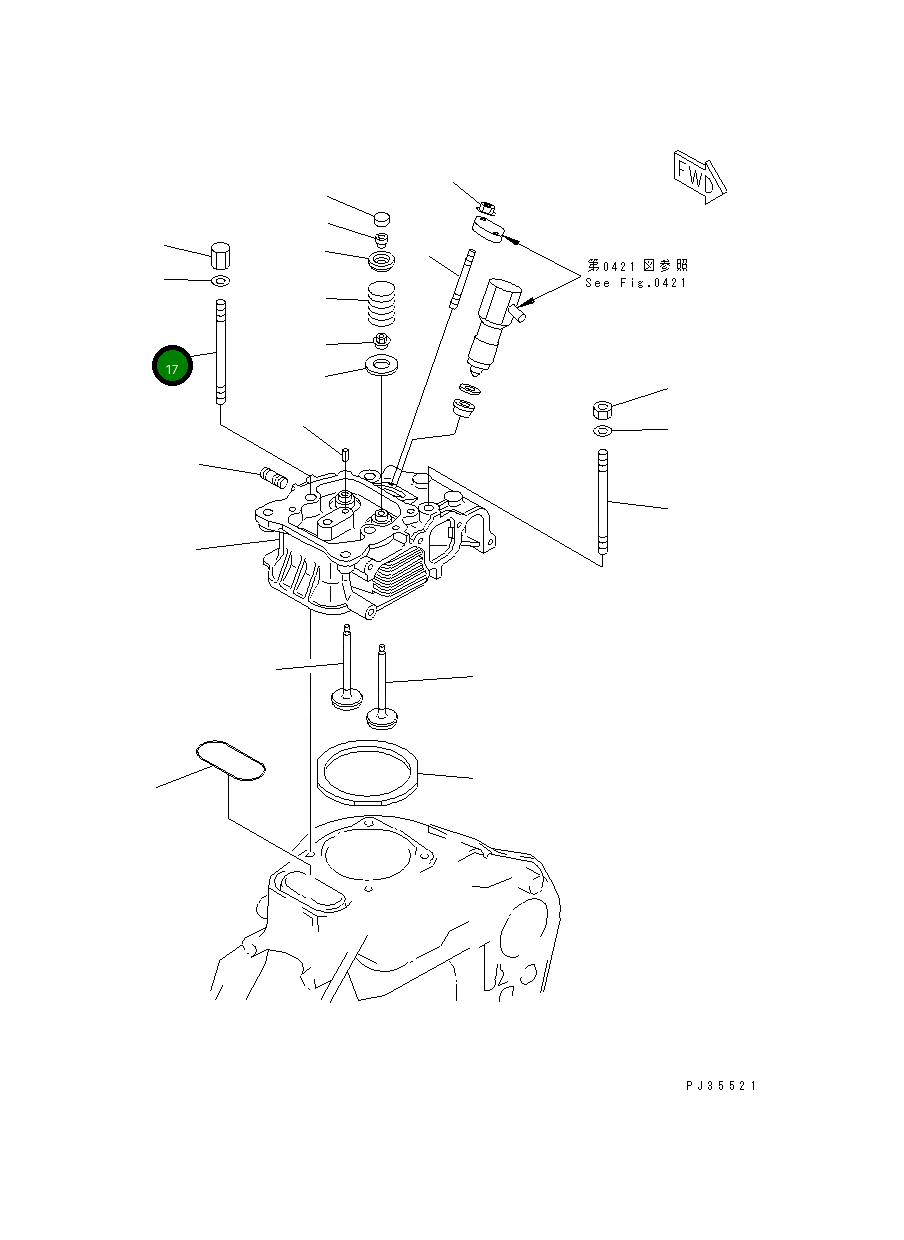 FWD

第0421図参照
See Fig.0421

17

PJ35521