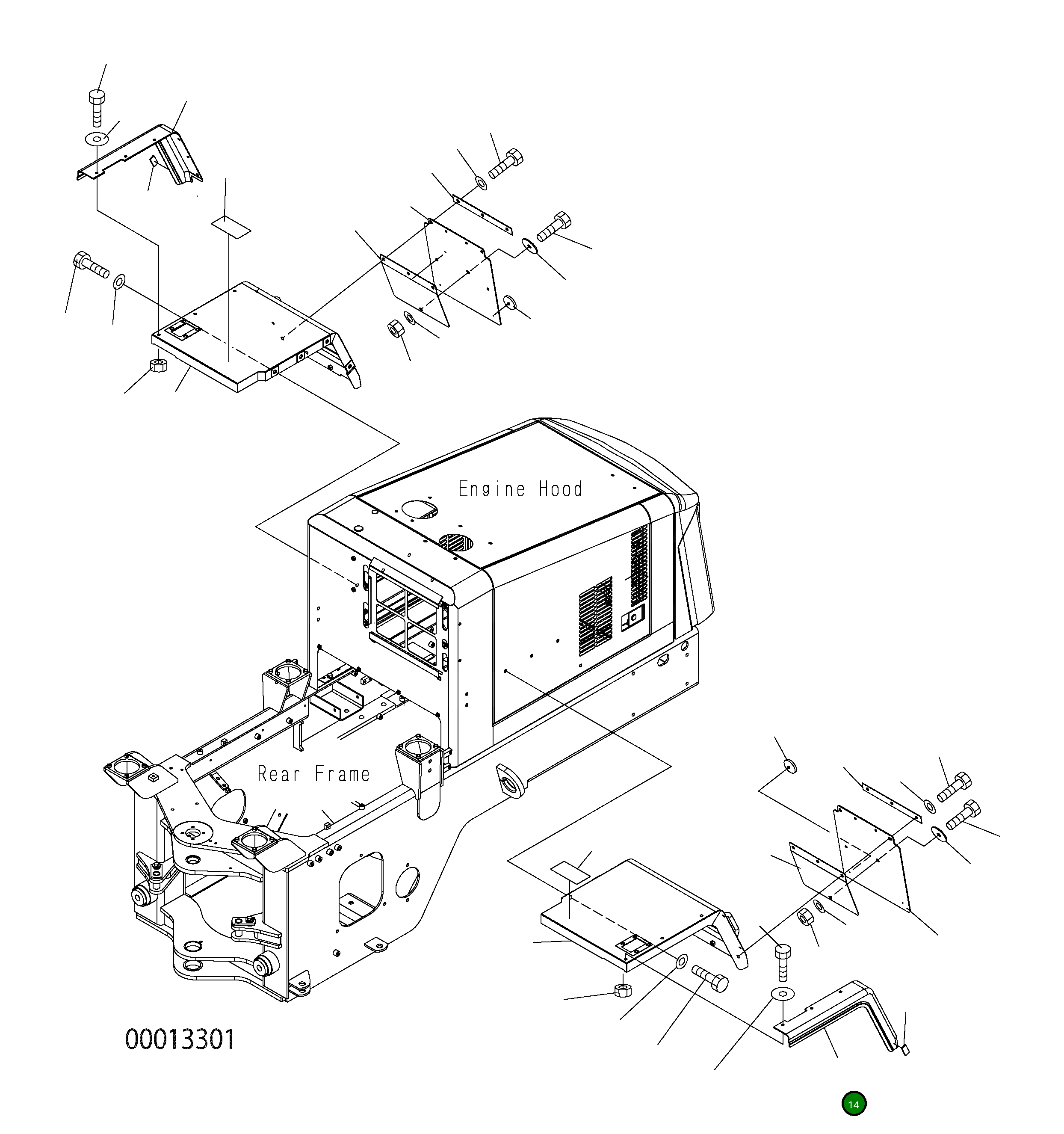 Engine Hood

Rear Frame

00013301

14