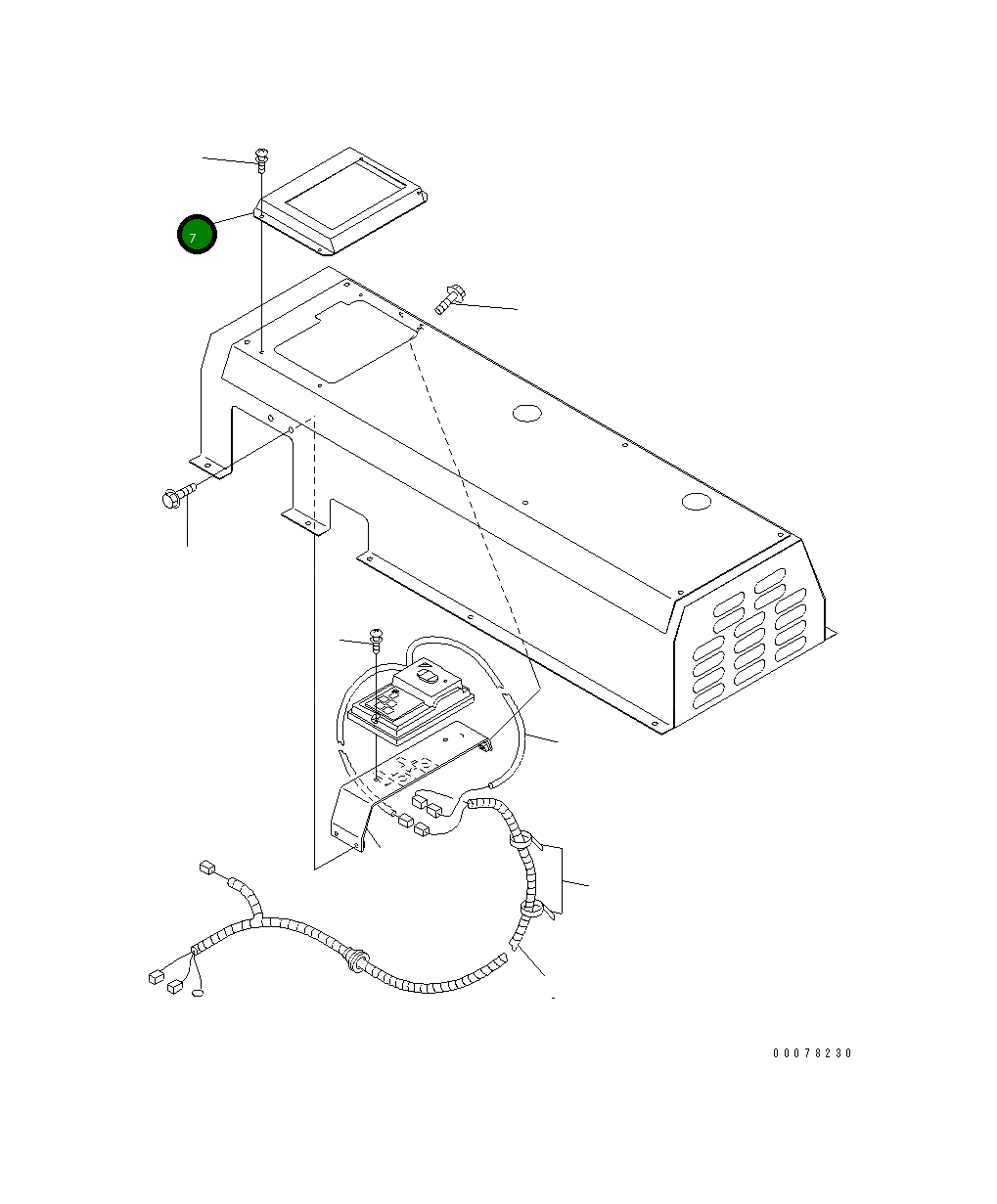 7

00078230