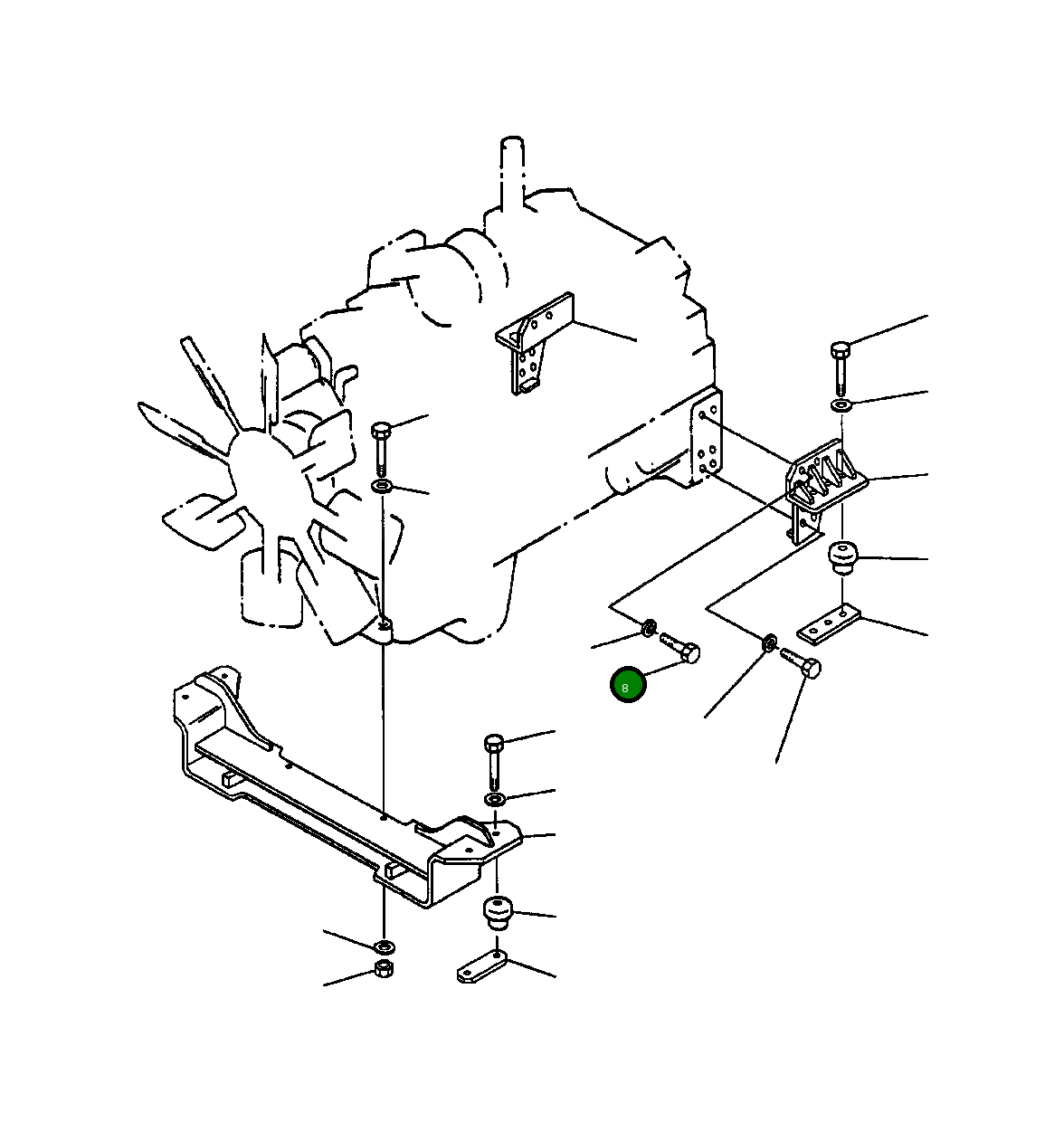 8