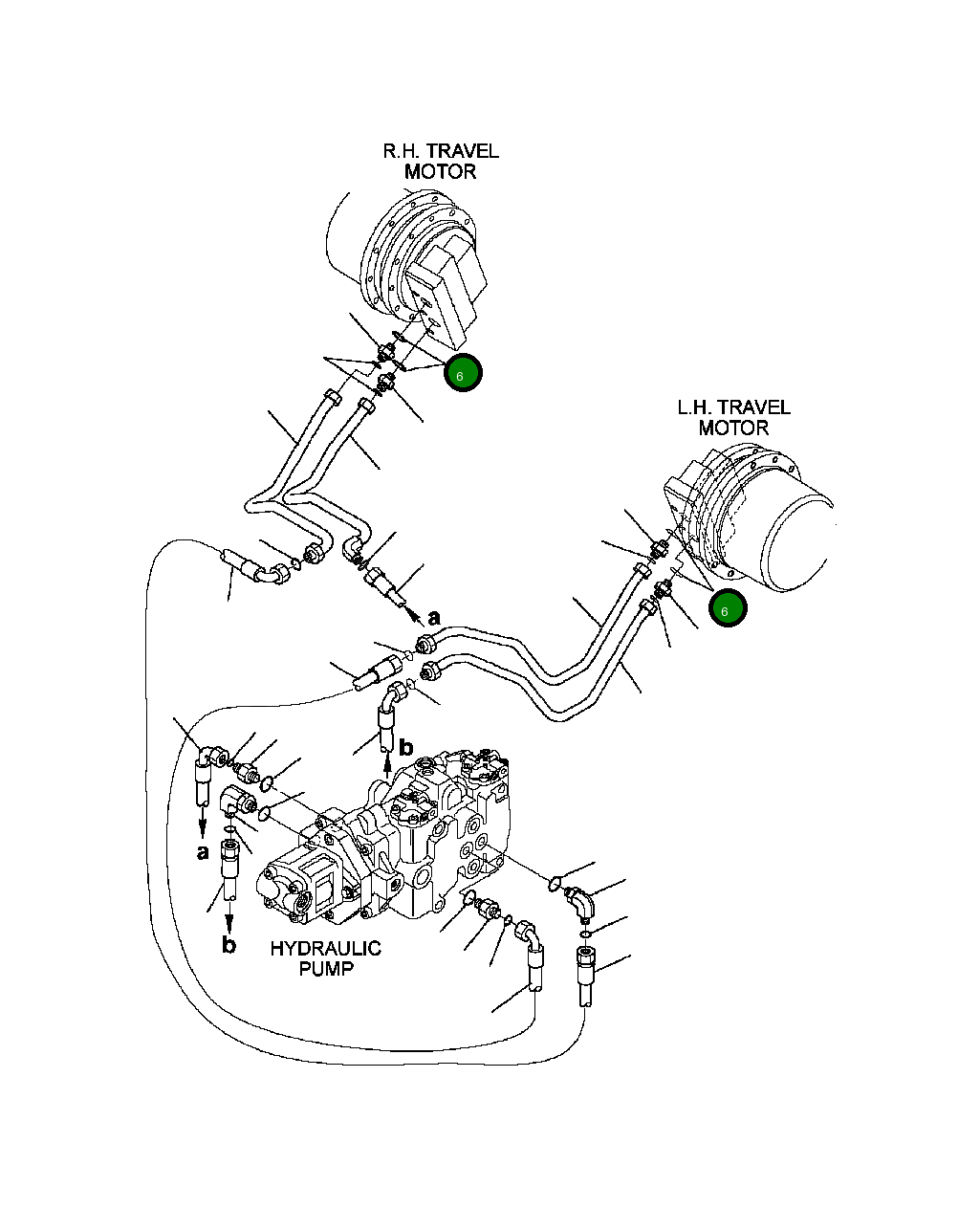 R.H. TRAVEL MOTOR

6

L.H. TRAVEL MOTOR

6

a

b

a

b

HYDRAULIC PUMP