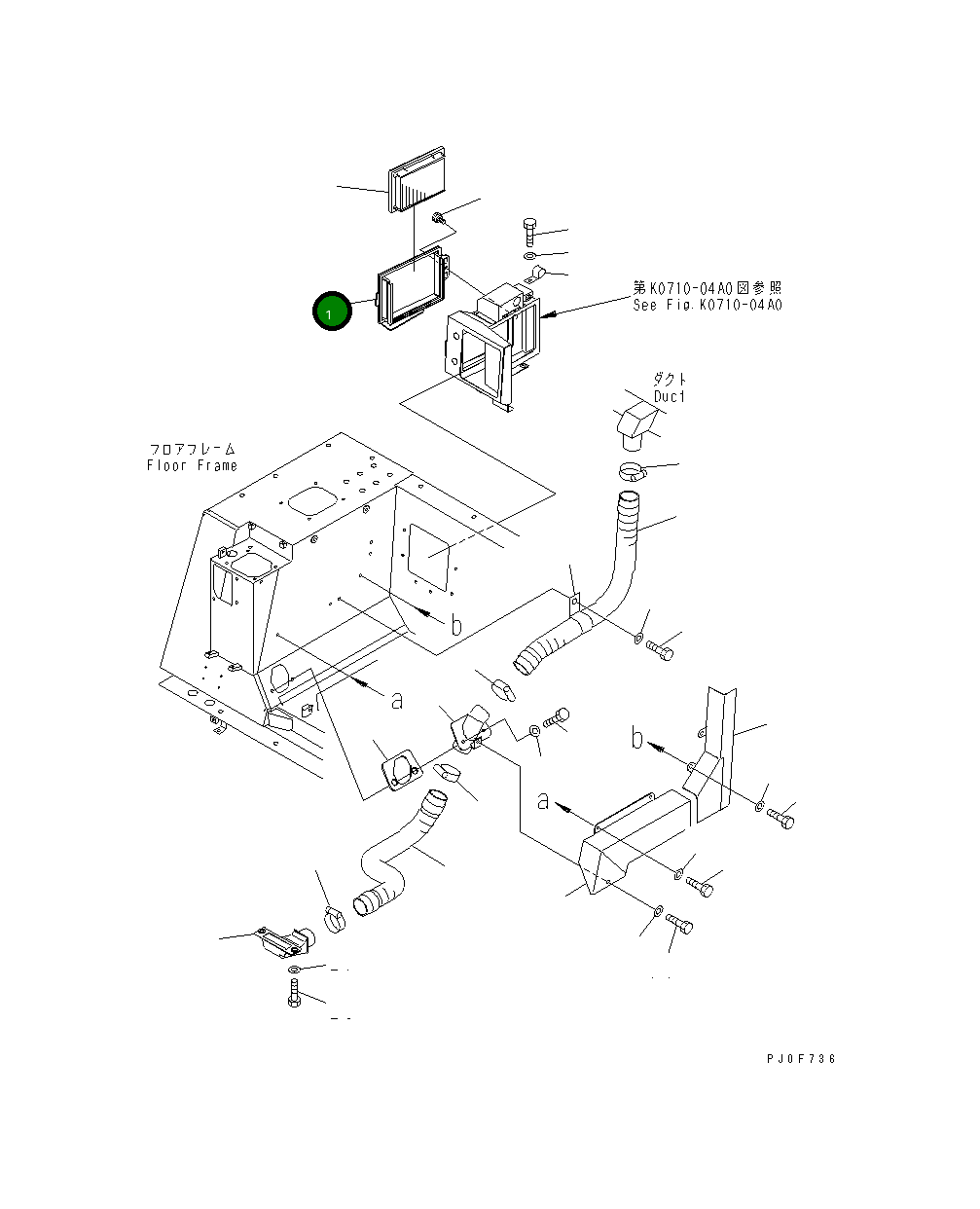 1

第K0710-04A0図参照
See Fig.K0710-04A0

ダクト
Duct

フロアフレーム
Floor Frame

b

a

b

a

PJ0F736