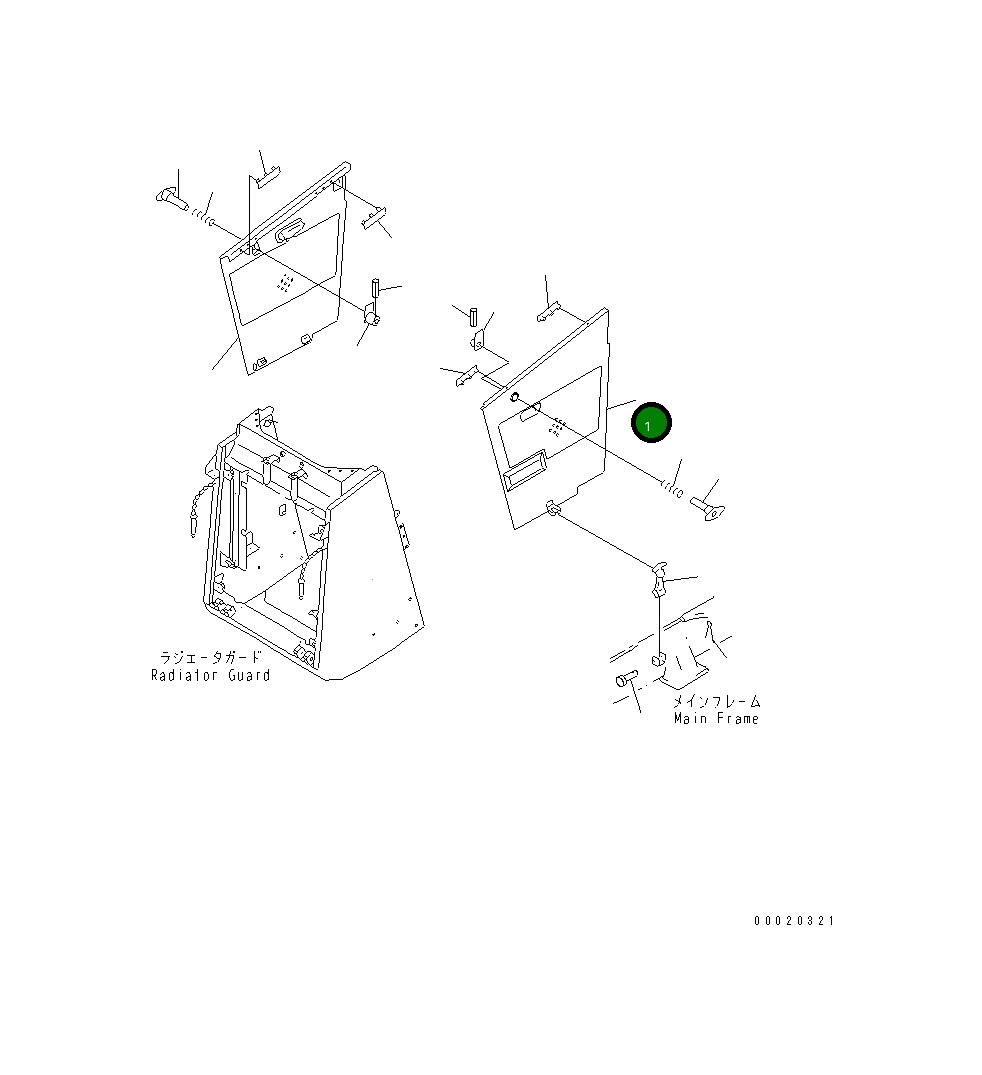 1

ラジエータガード
Radiator Guard

メインフレーム
Main Frame

00020321