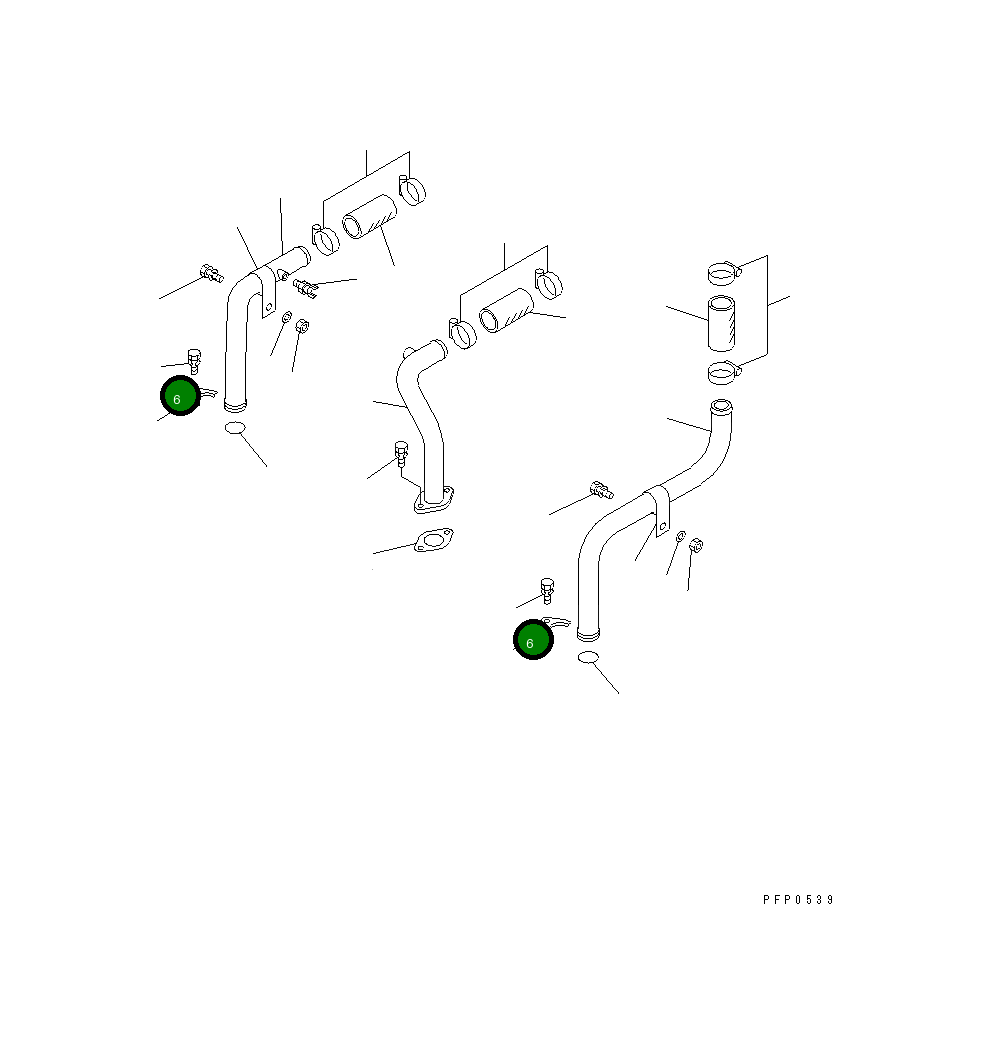 6

6

PFP0539