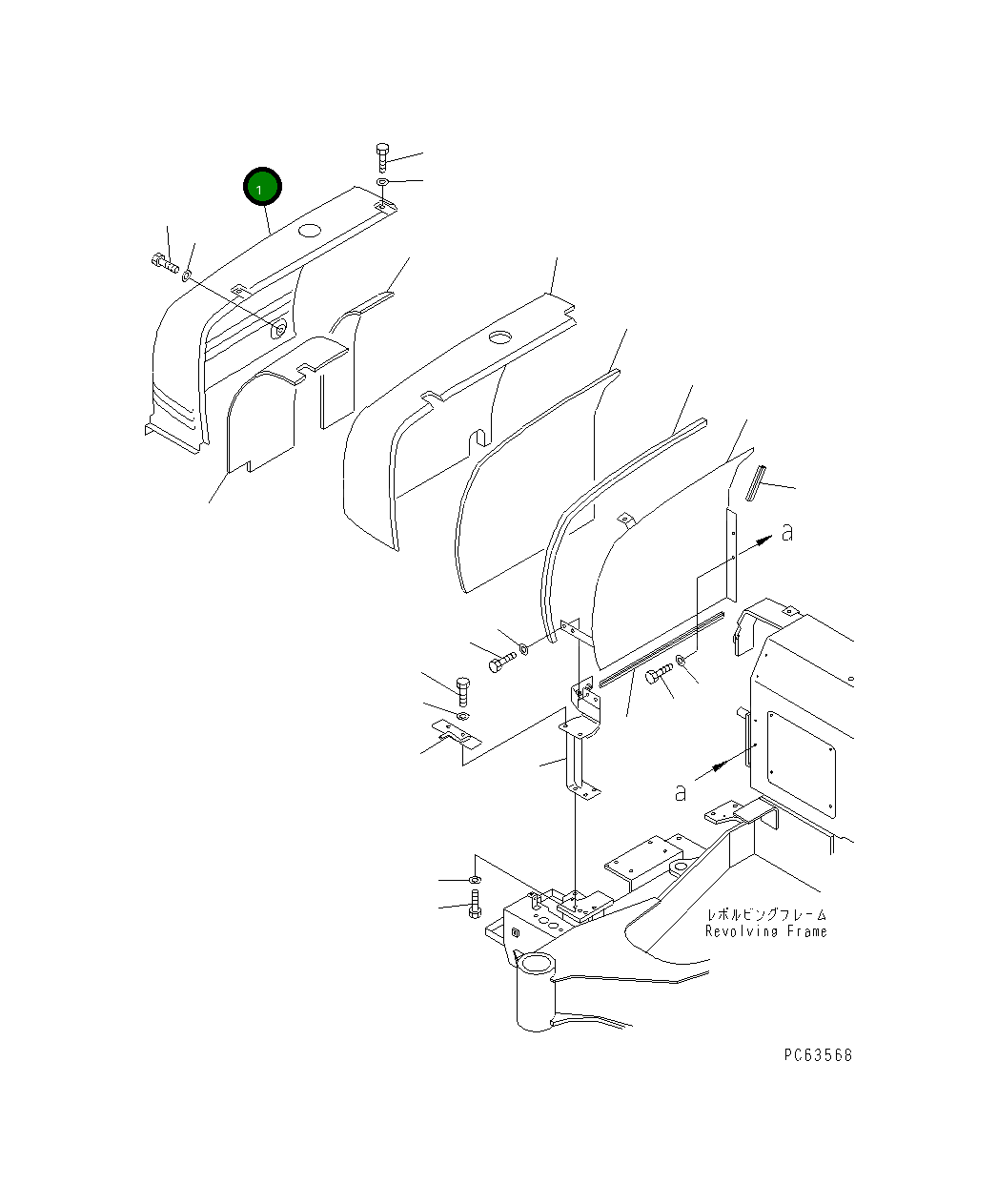 1

a

a

レボルビングフレーム
Revolving Frame

PC63568