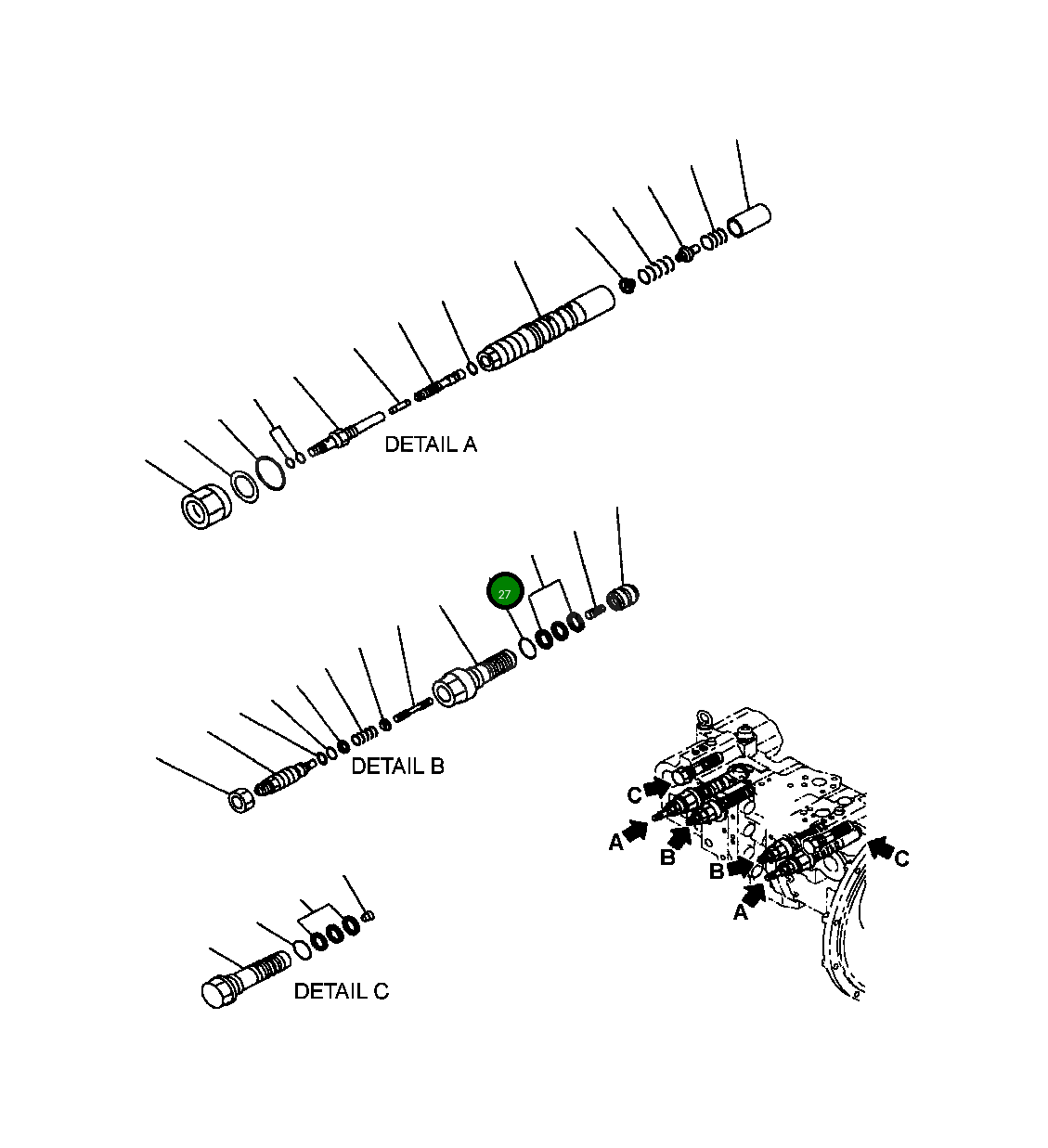 DETAIL A

27

DETAIL B

C
A
B
B
C
A

DETAIL C