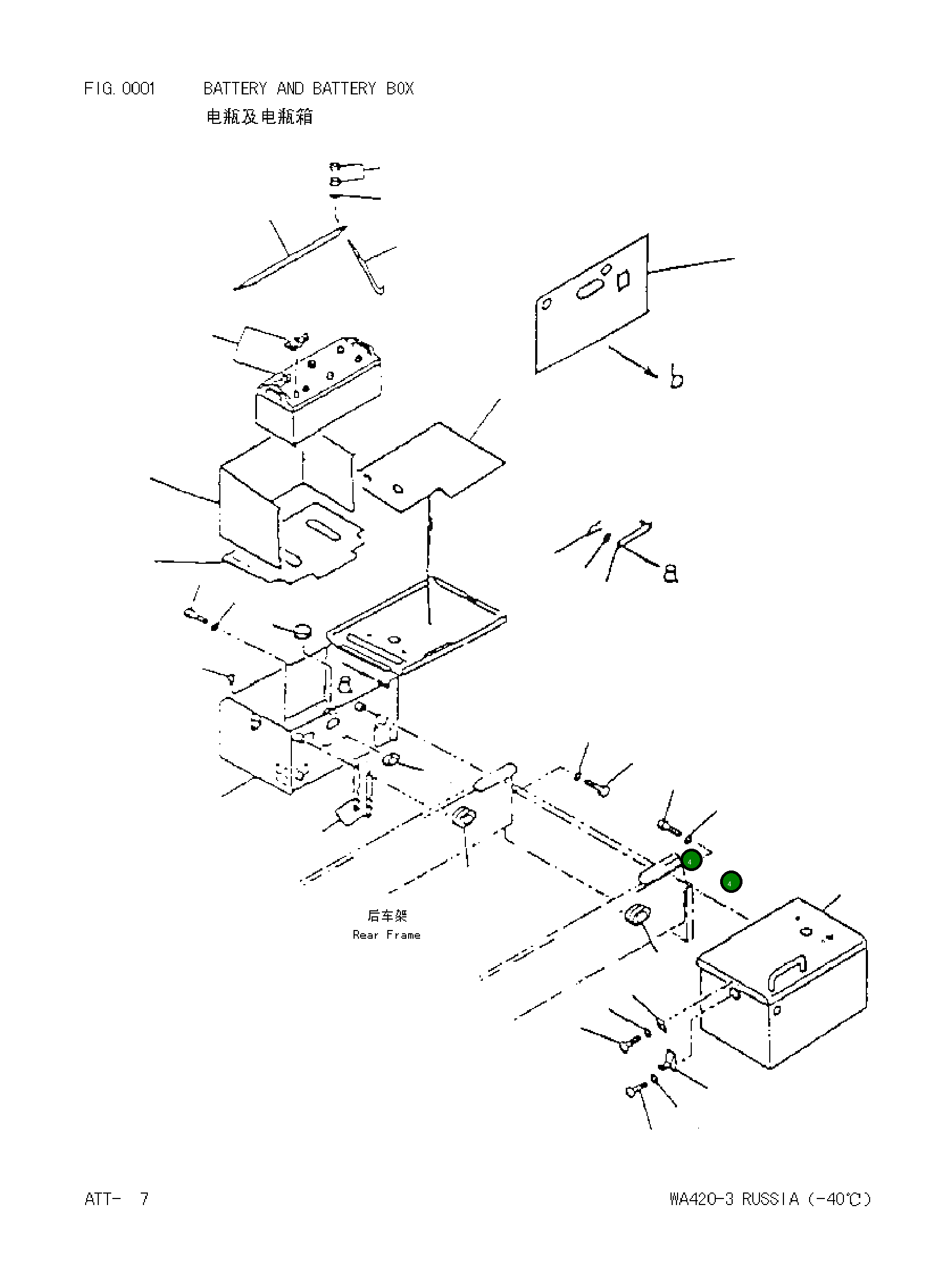 FIG. 0001 BATTERY AND BATTERY BOX
电瓶及电瓶箱

b

a

4

4

后车架
Rear Frame

ATT- 7

WA420-3 RUSSIA (-40℃)