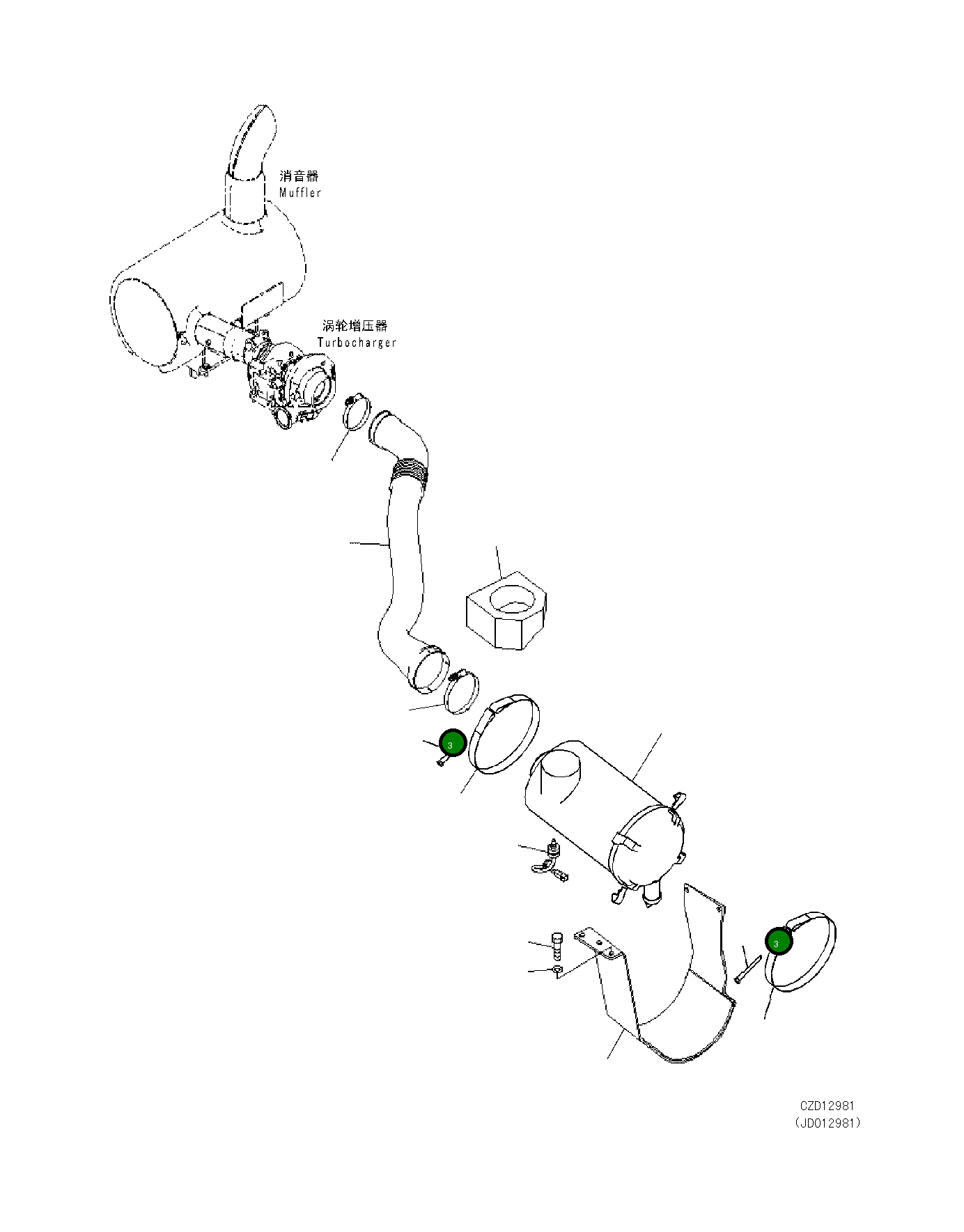 消音器
Muffler

涡轮增压器
Turbocharger

3

3

CZD12981
(JD012981)